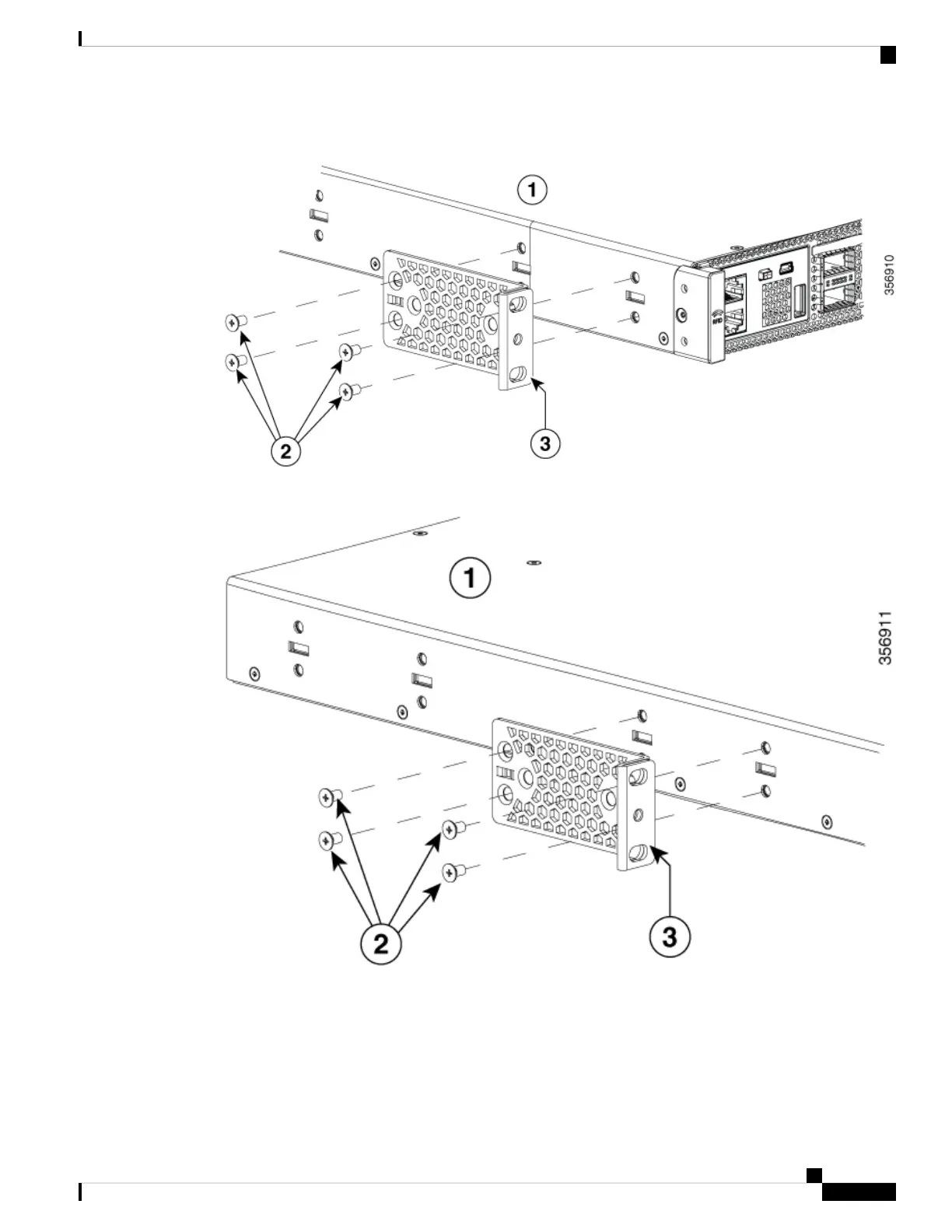 1

356910

2

3

1

356911

2

3