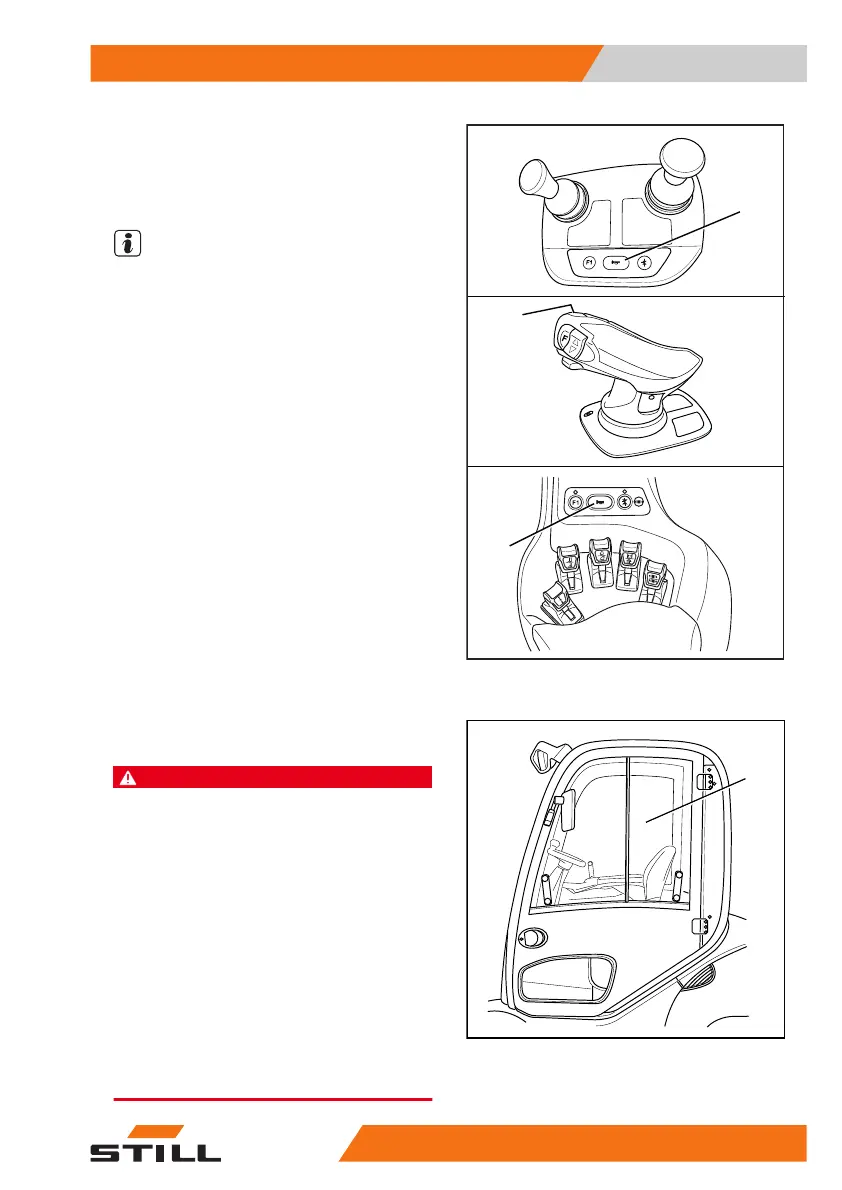 F1

F1

STILL