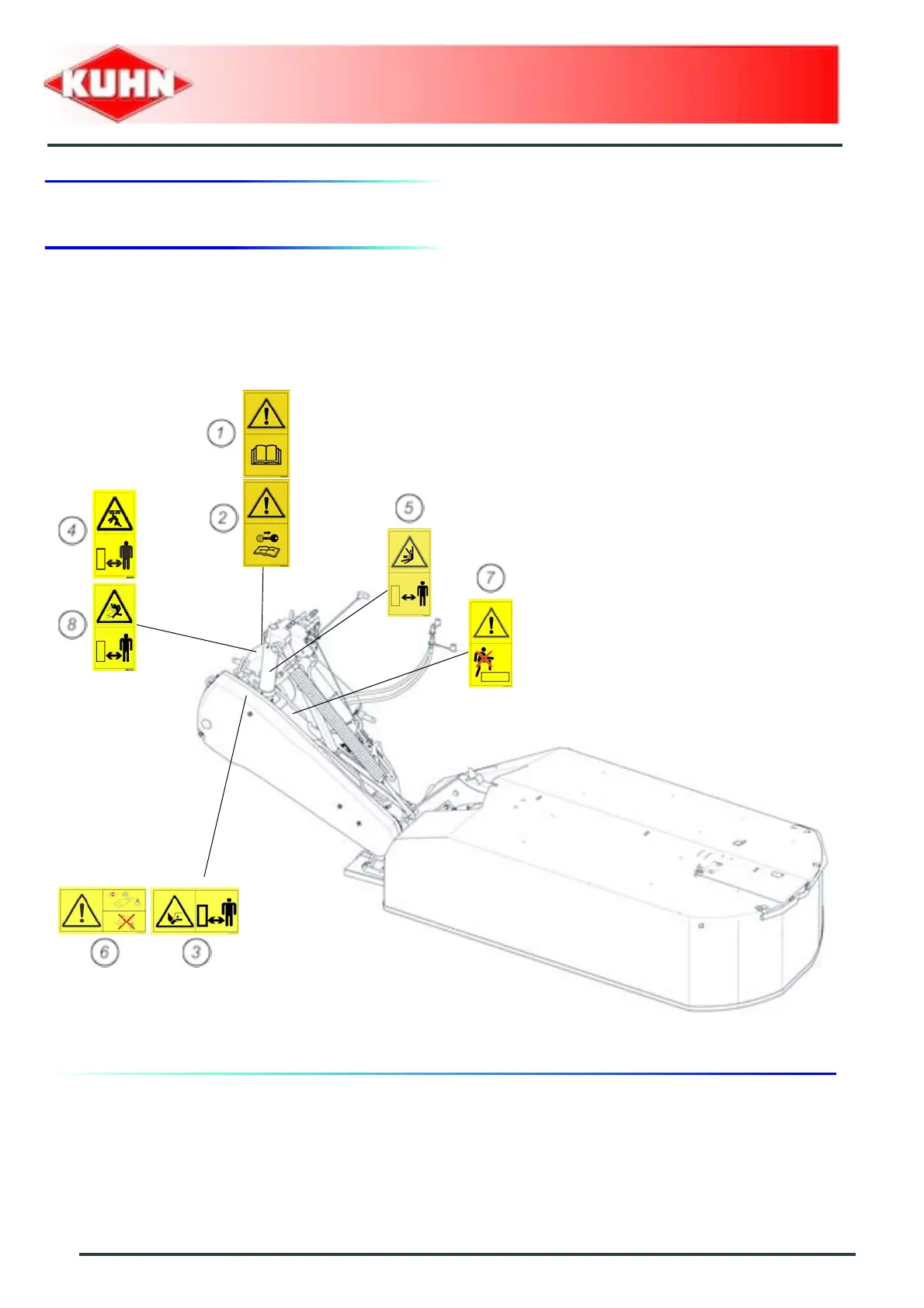 KUHN

1

2

4

5

7

8

6

3