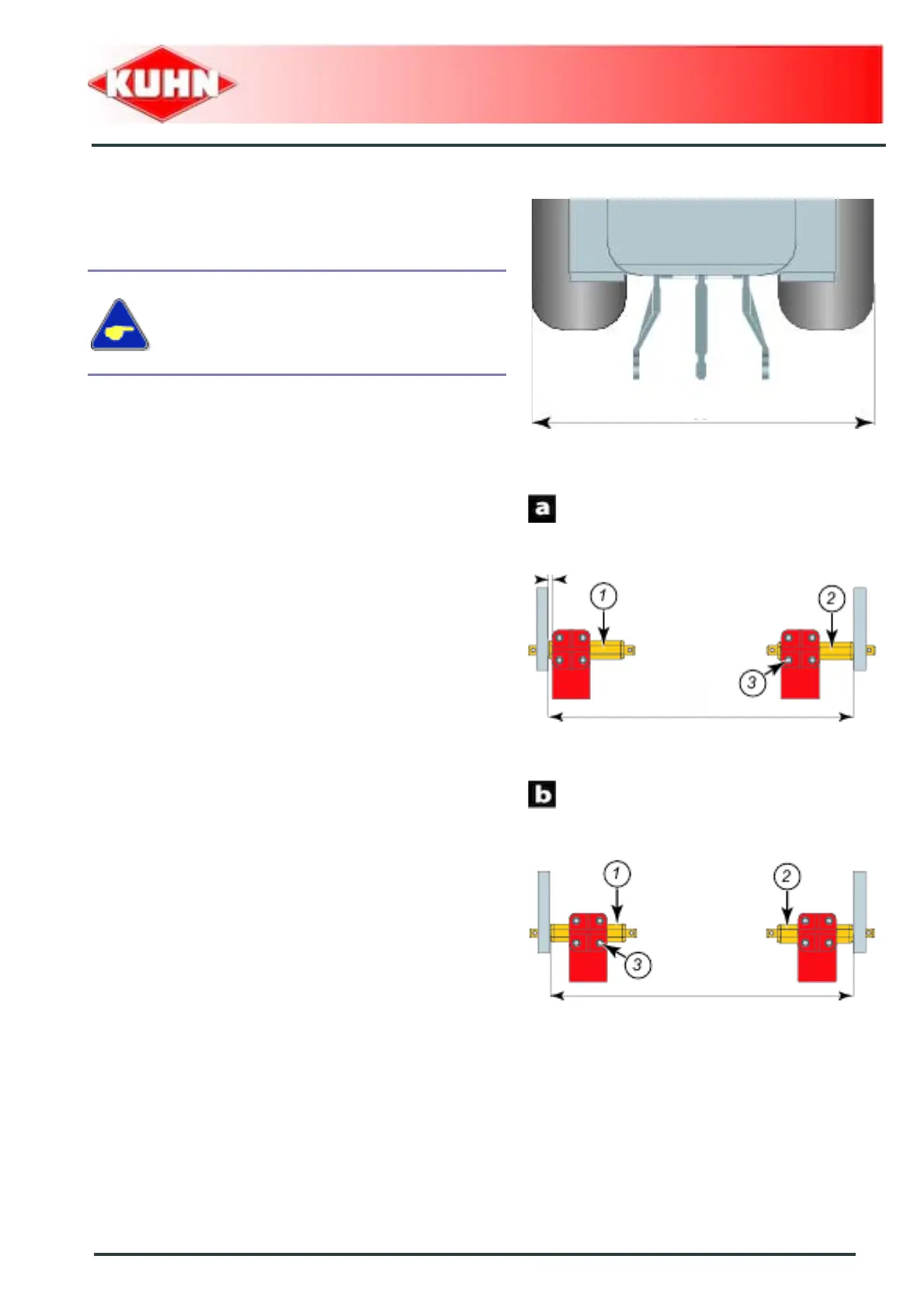 KUHN

a

1
2
3

b

1
2
3