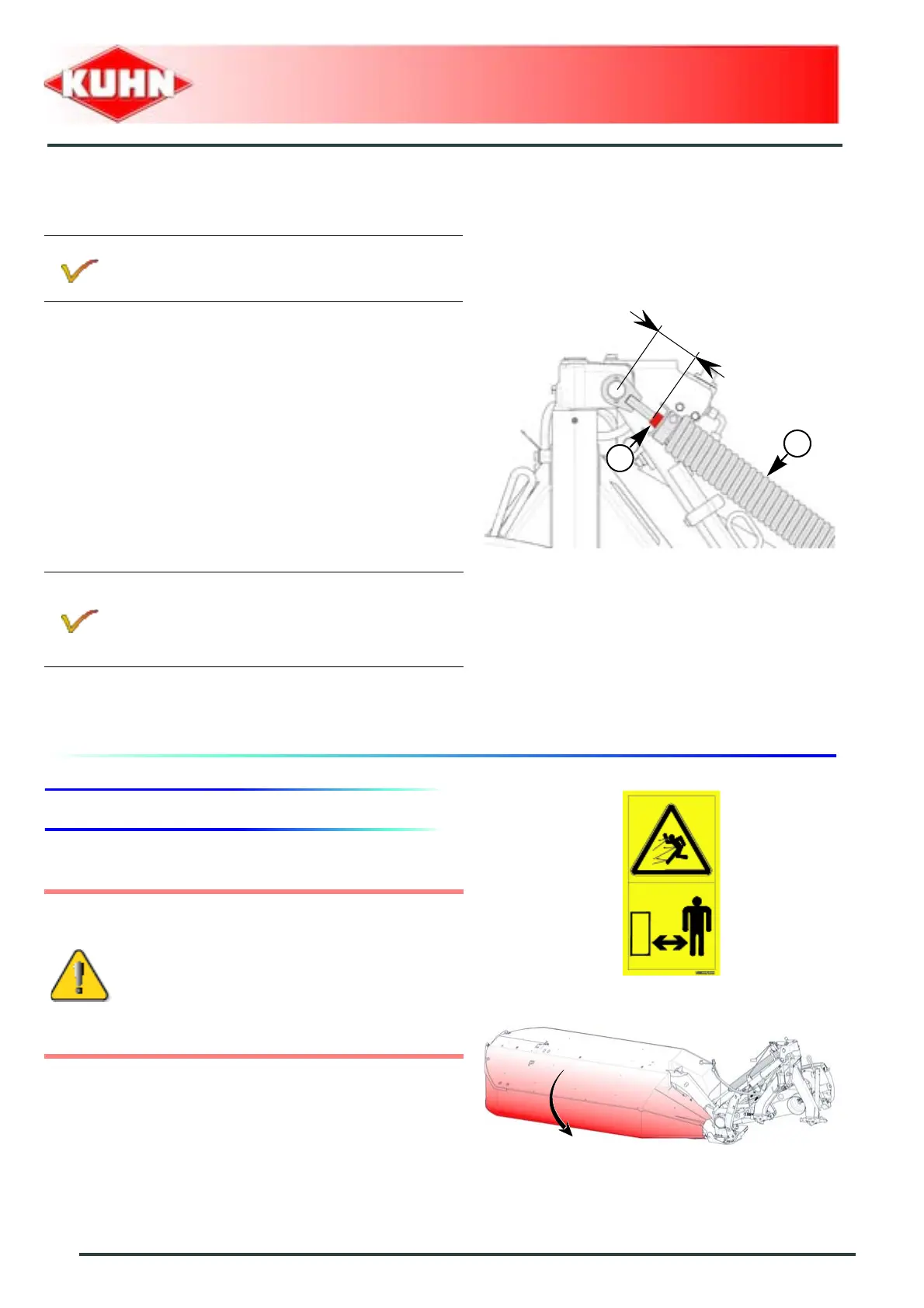 KUHN