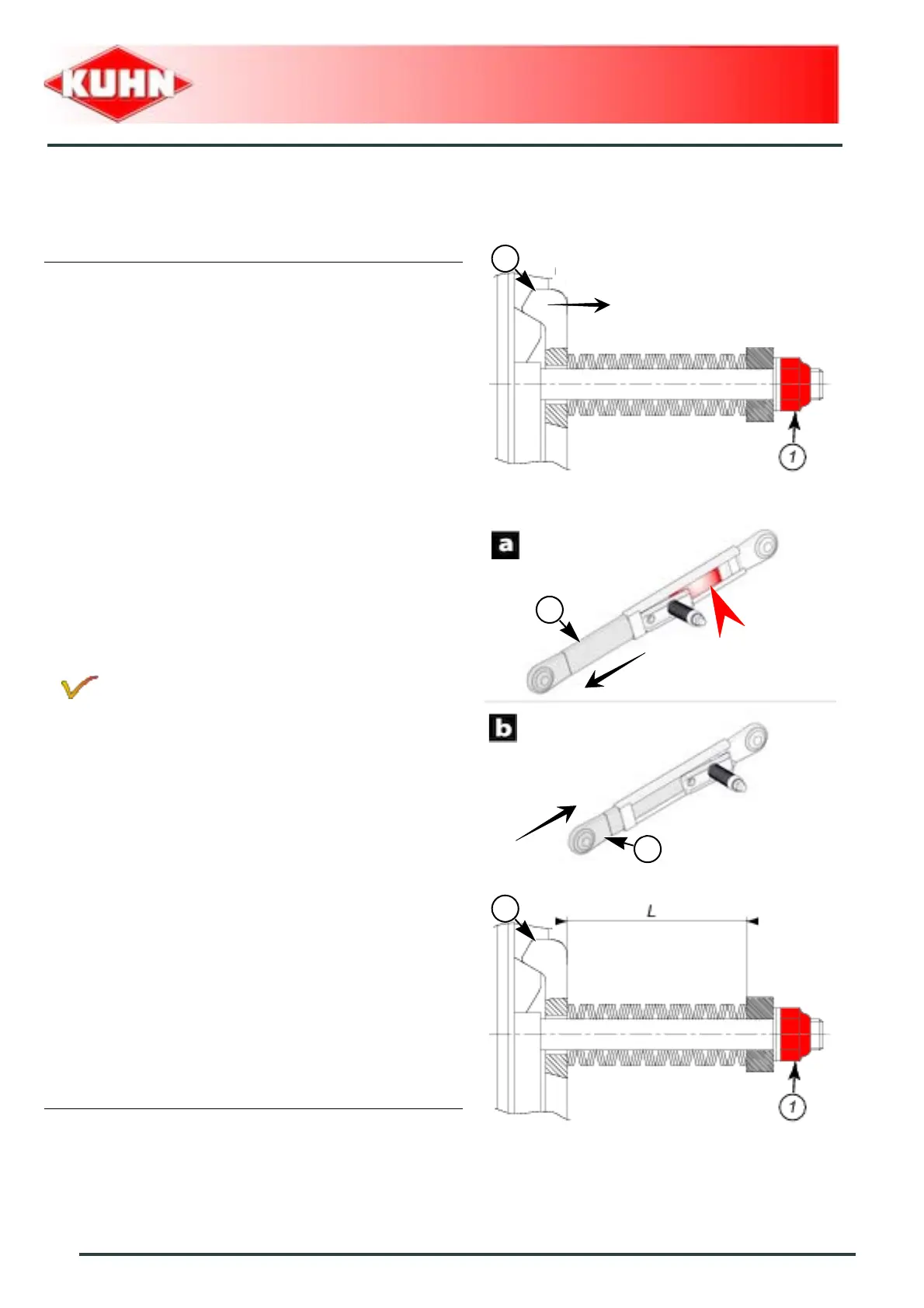 KUHN

1

a

b

L

1