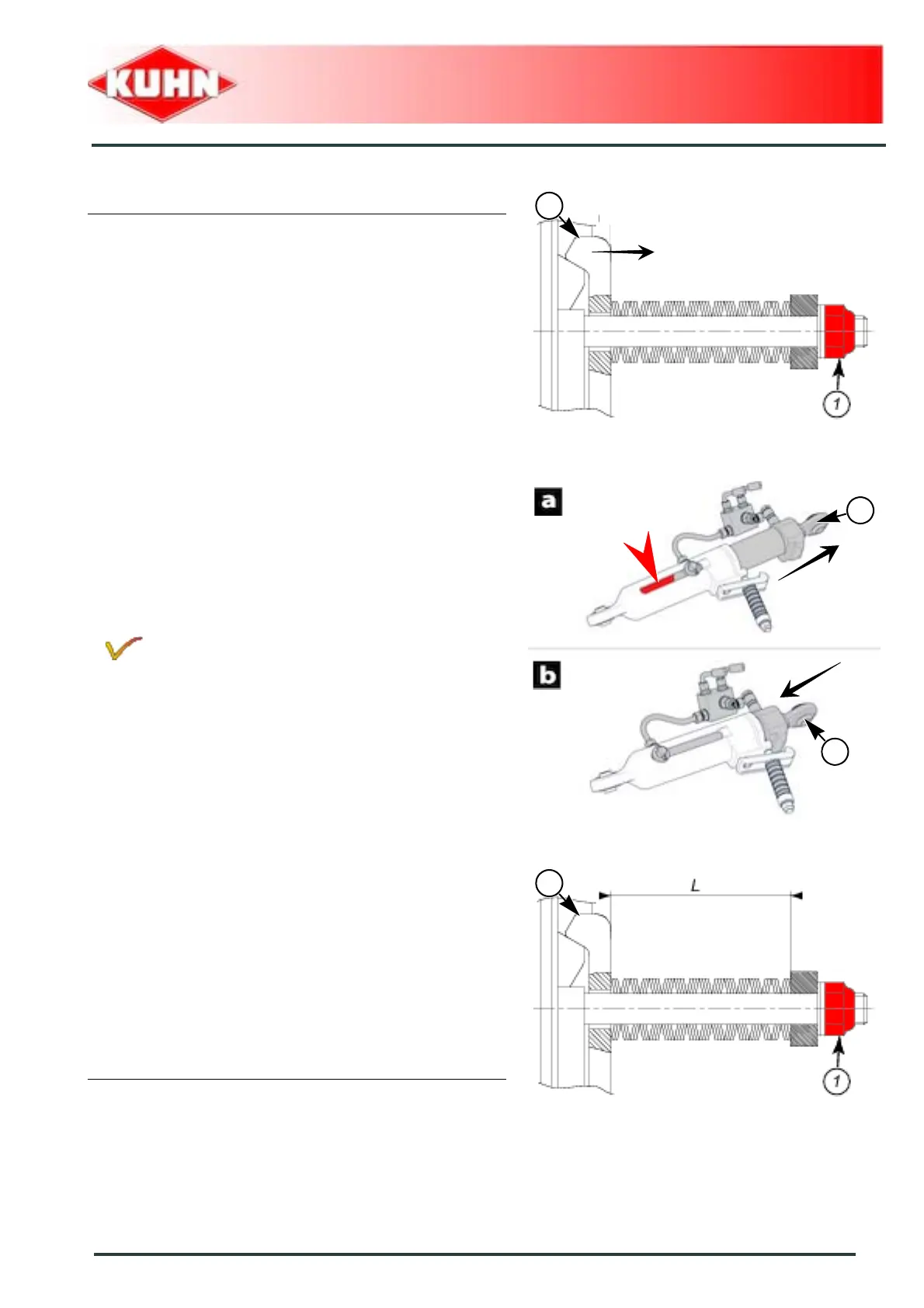 KUHN

1

a

b

L

1