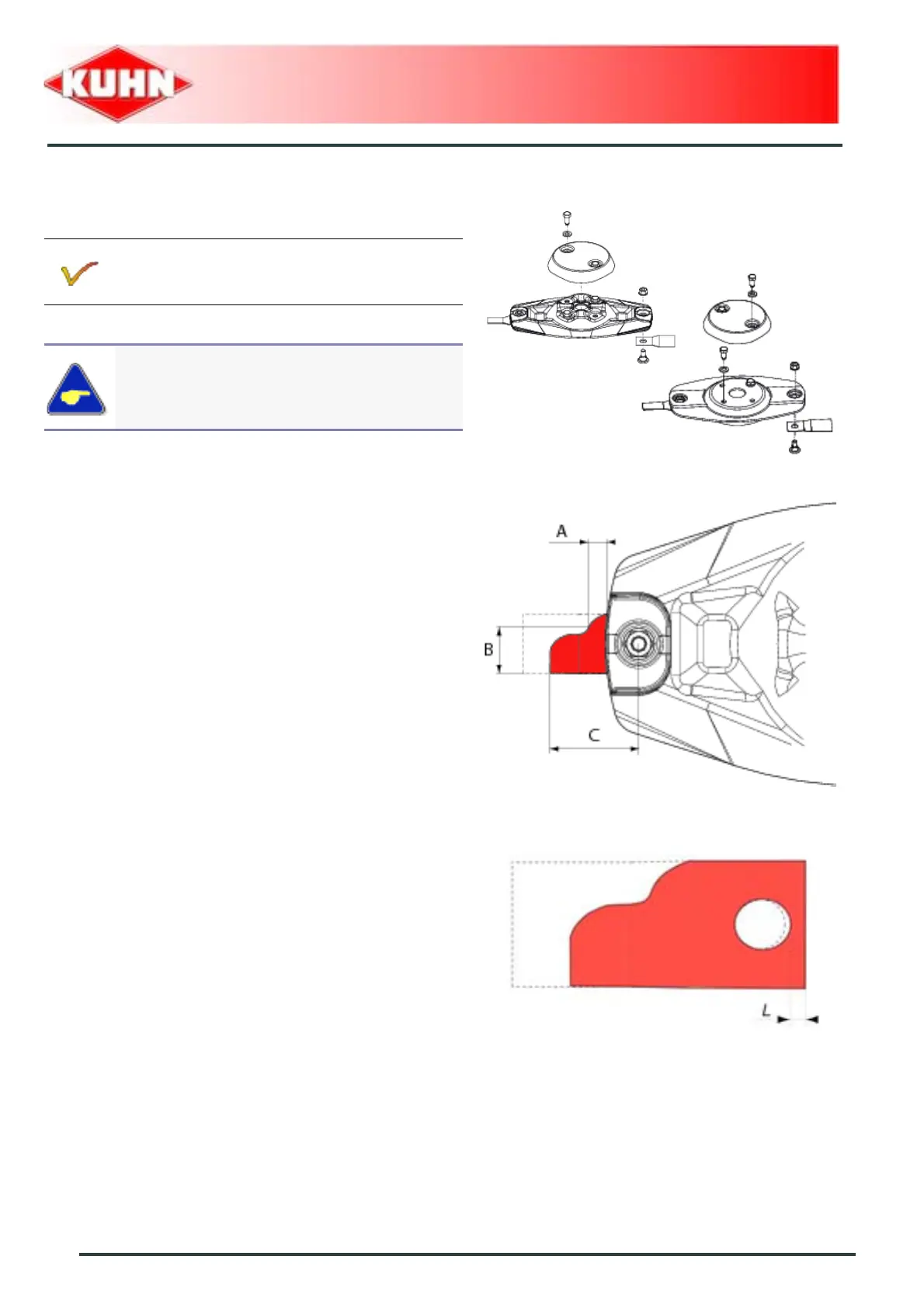 KUHN

A

B

C

L