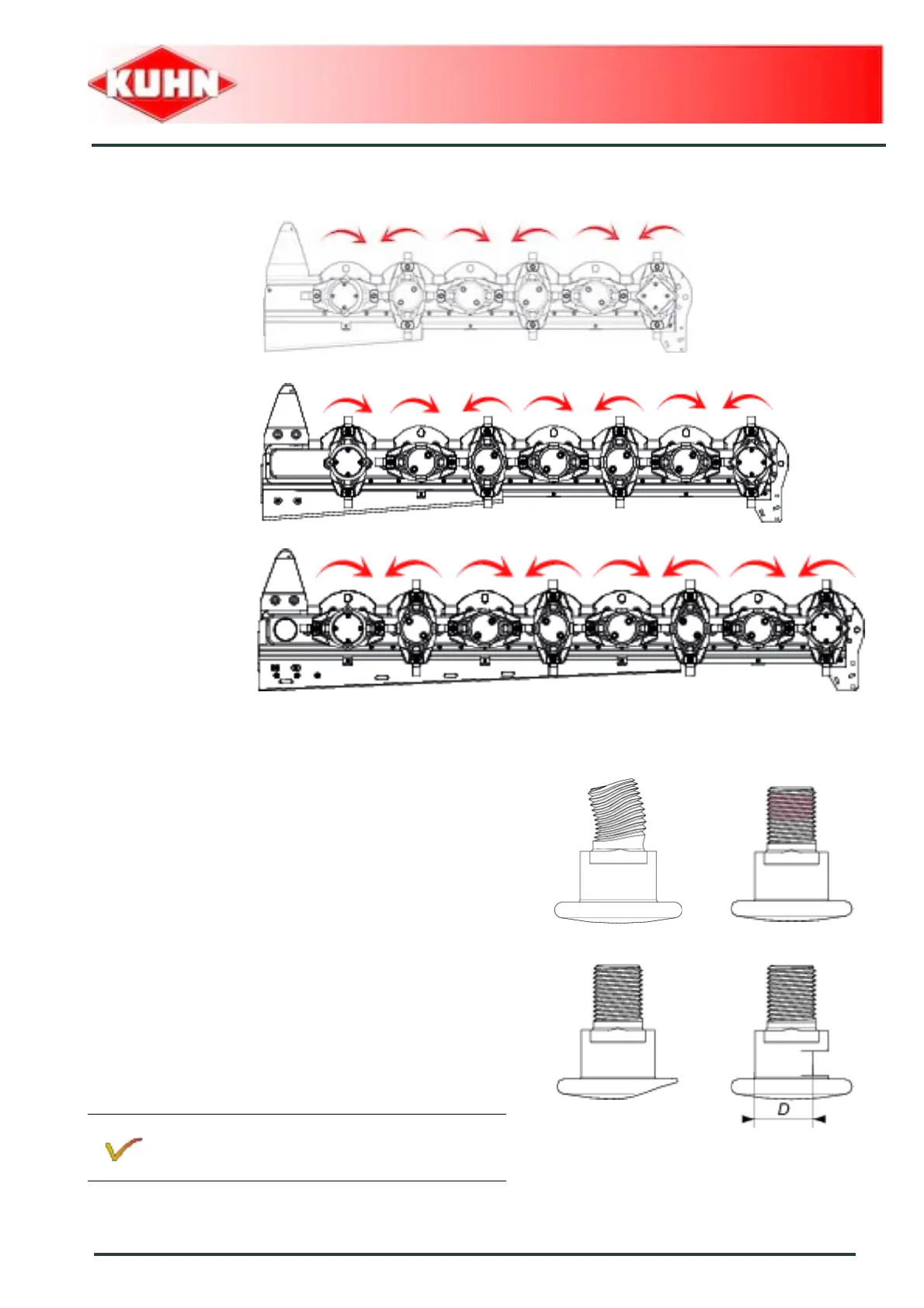 KUHN

D