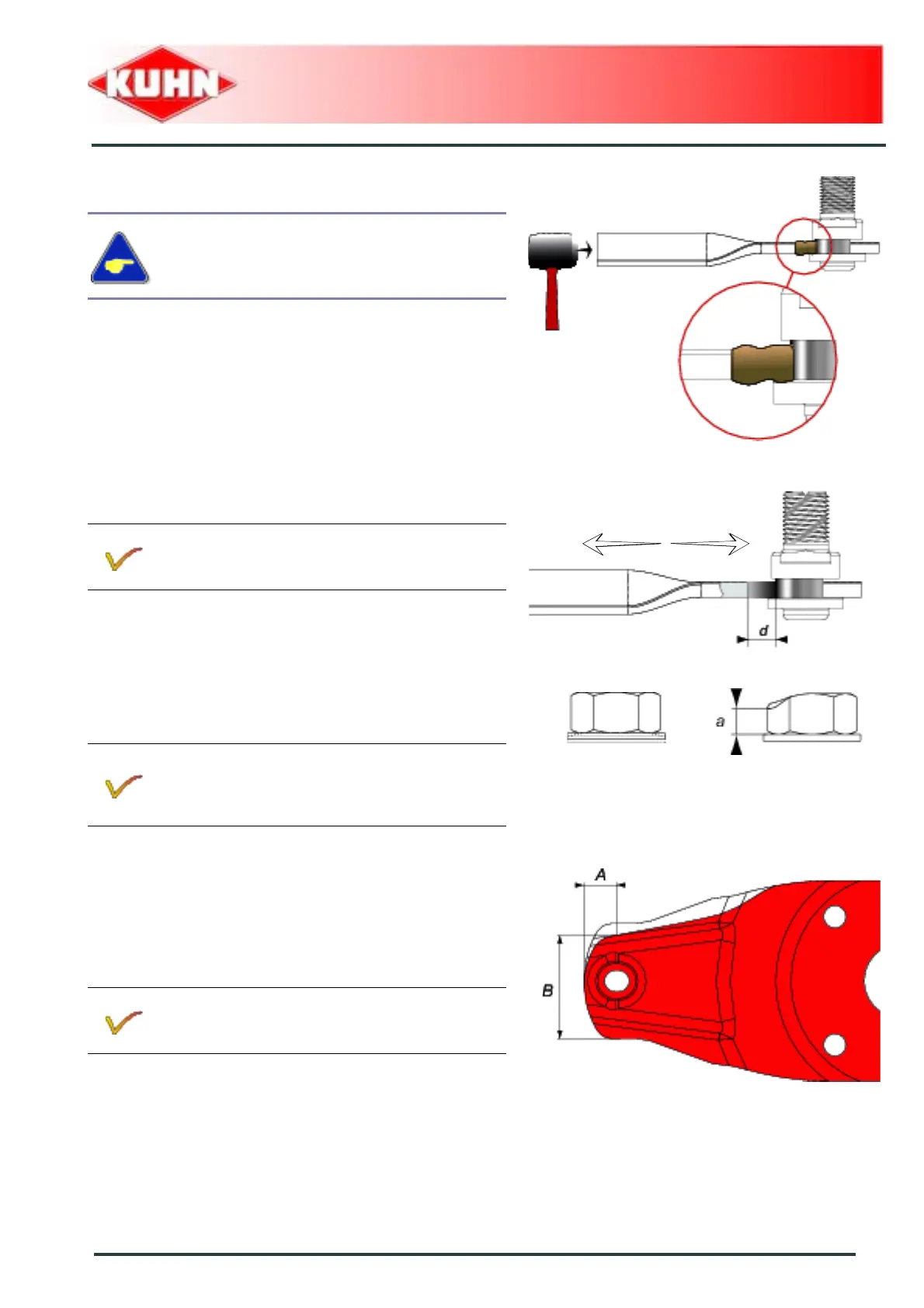 KUHN

d

a

A

B