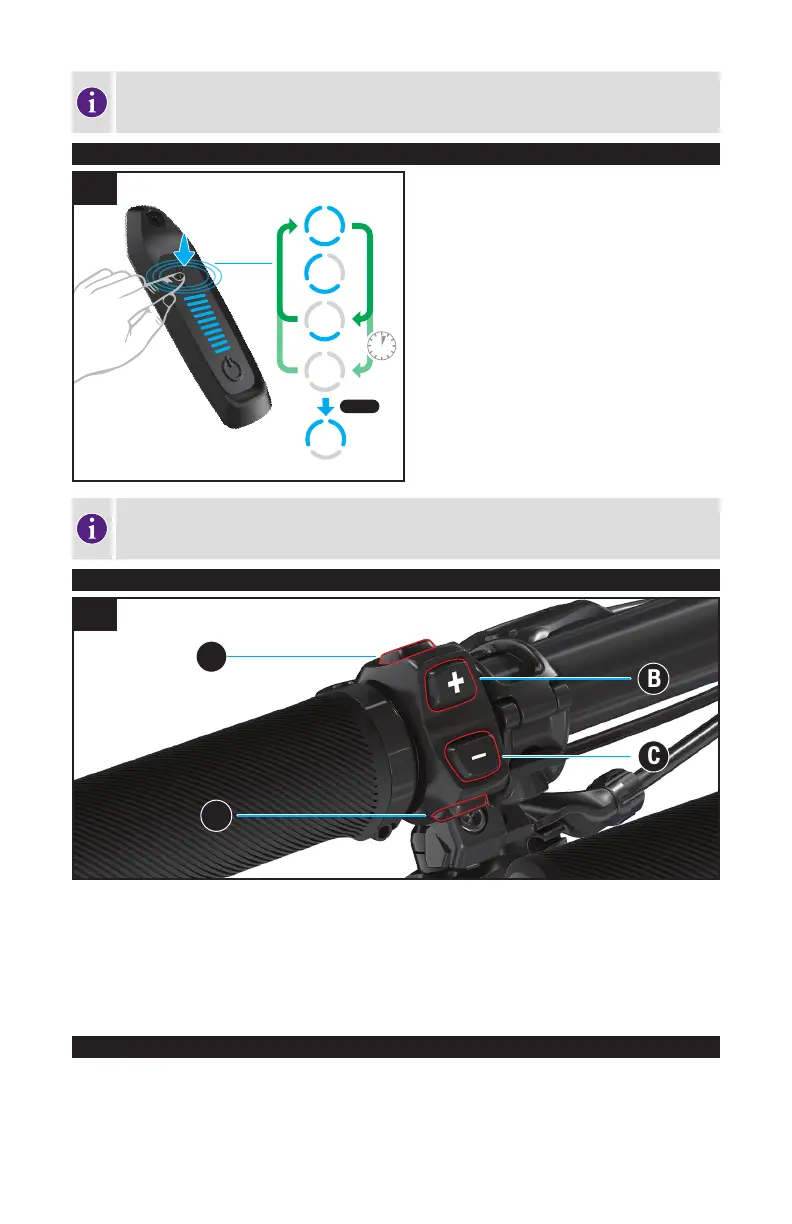 B

C