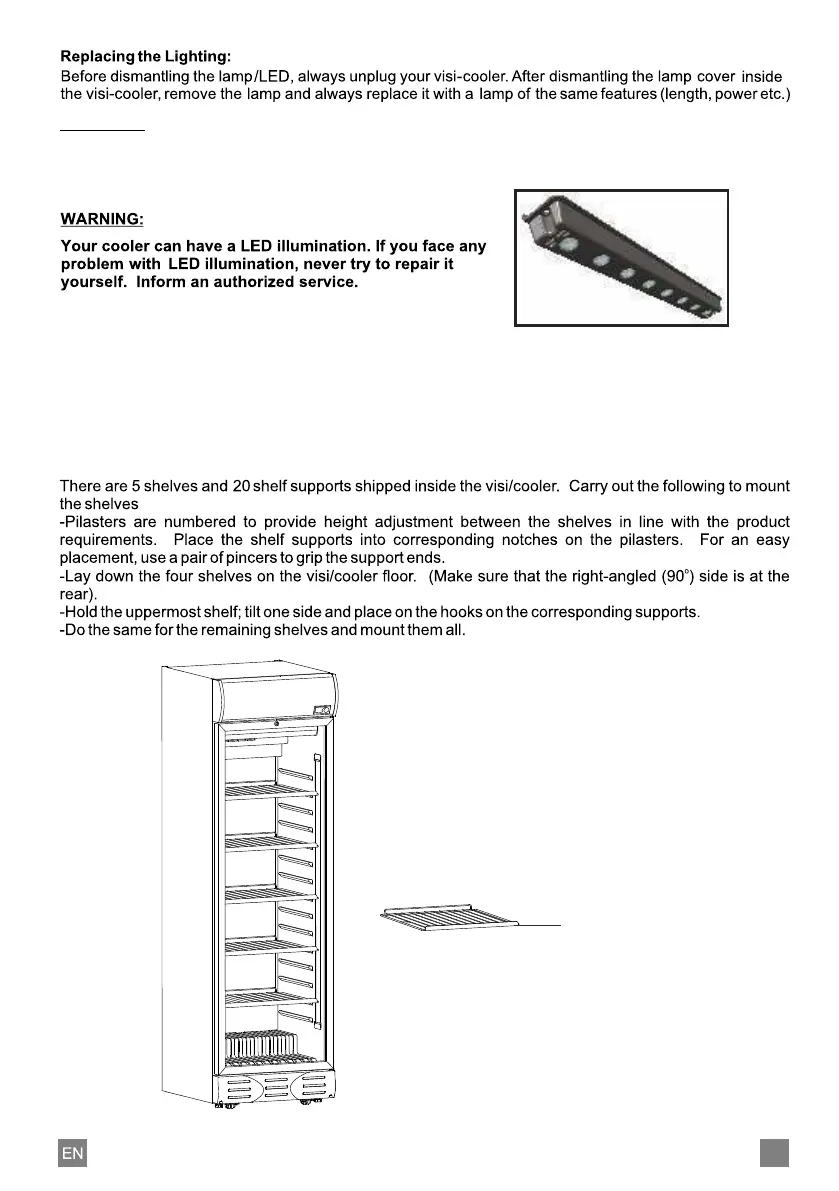 **Replacing the Lighting:**
Before dismantling the lamp/LED, always unplug your visi-cooler. After dismantling the lamp cover inside the visi-cooler, remove the lamp and always replace it with a lamp of the same features (length, power etc.)

**WARNING:**

**Your cooler can have a LED illumination. If you face any problem with LED illumination, never try to repair it yourself. Inform an authorized service.**

There are 5 shelves and 20 shelf supports shipped inside the visi/cooler. Carry out the following to mount the shelves
-Pilasters are numbered to provide height adjustment between the shelves in line with the product requirements. Place the shelf supports into corresponding notches on the pilasters. For an easy placement, use a pair of pincers to grip the support ends.
-Lay down the four shelves on the visi/cooler floor. (Make sure that the right-angled (90°) side is at the rear).
-Hold the uppermost shelf; tilt one side and place on the hooks on the corresponding supports.
-Do the same for the remaining shelves and mount them all.

EN