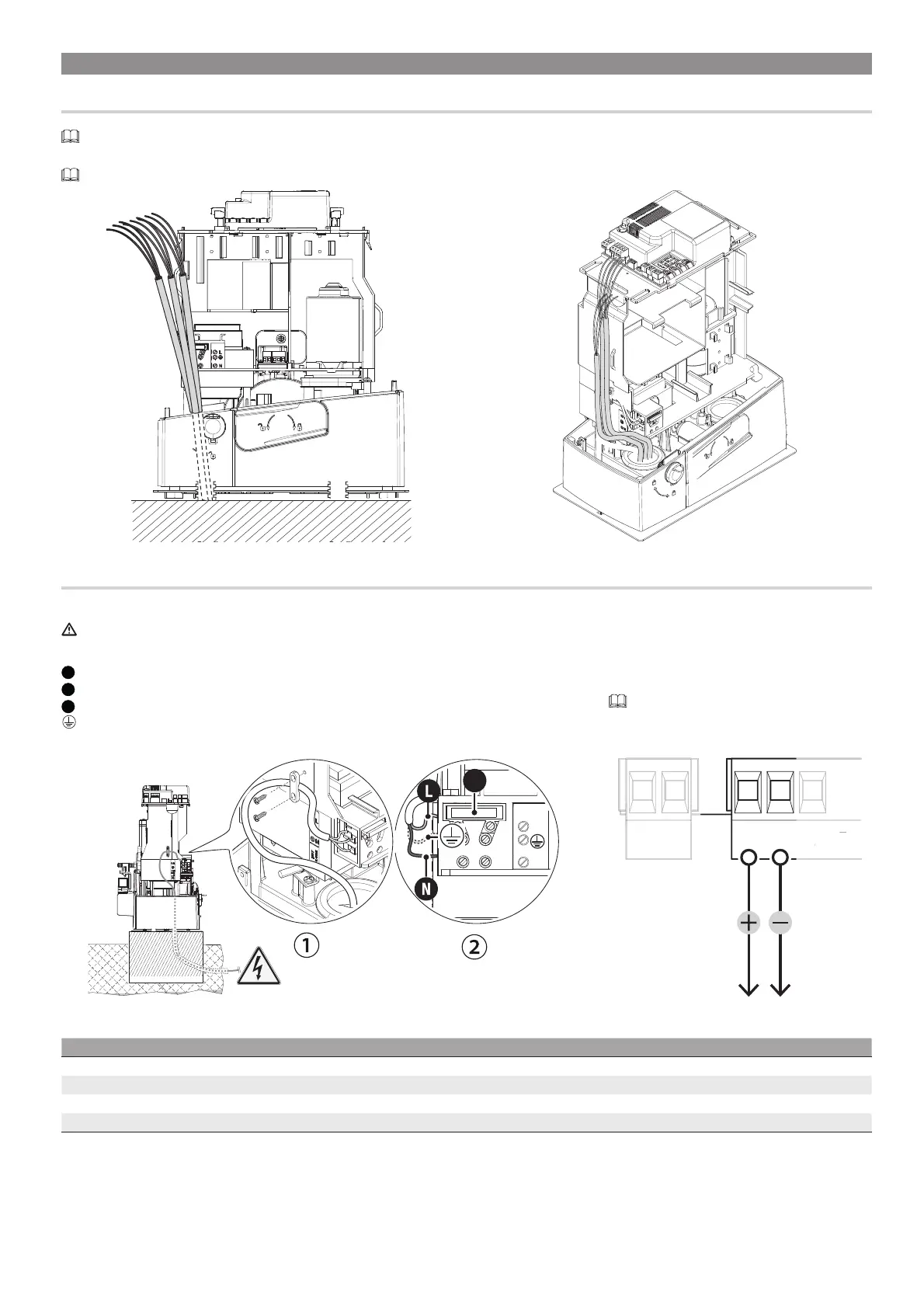 L
N
L
N
1
2
+
−