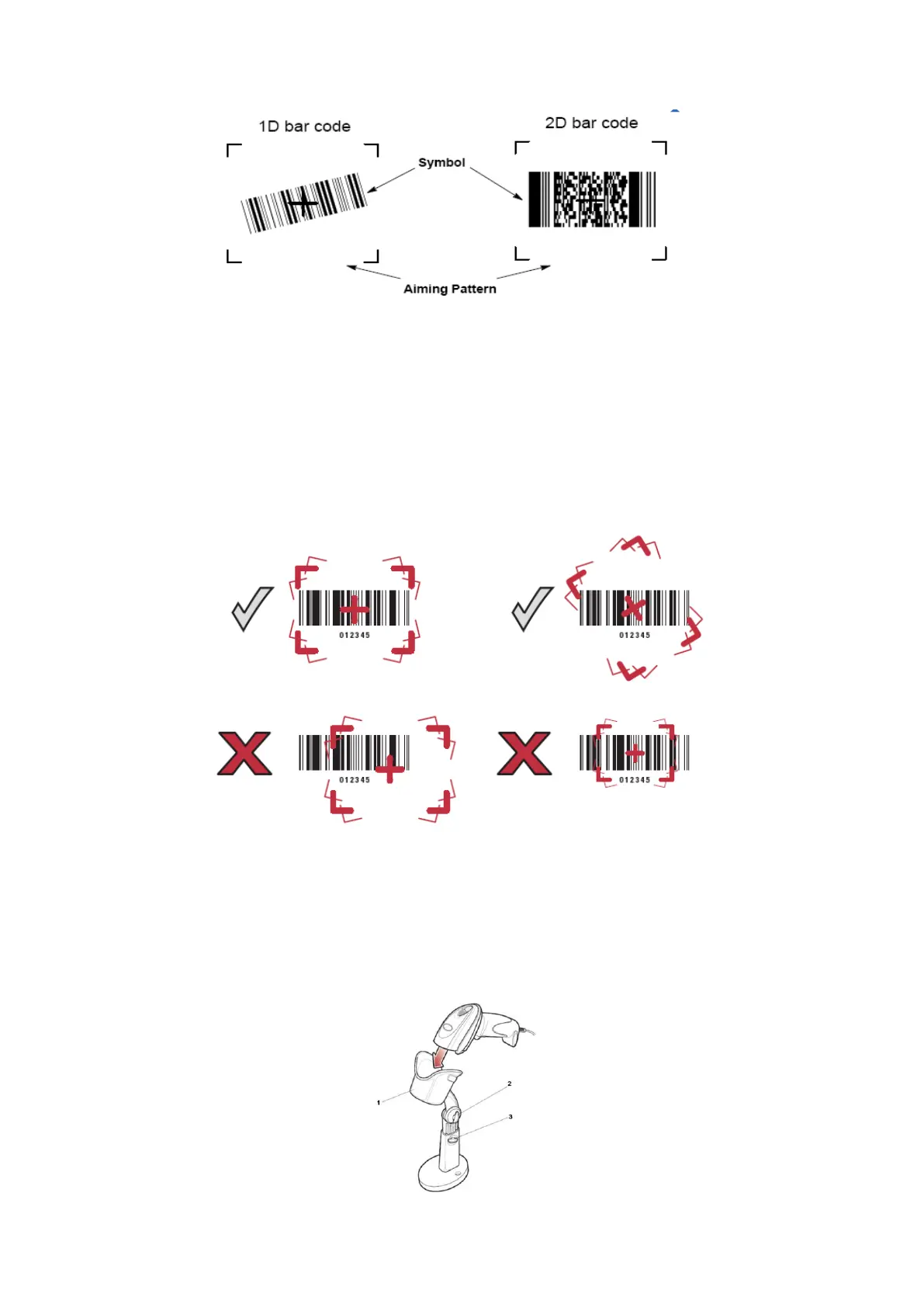 1D bar code

2D bar code

Symbol

Aiming Pattern

012345

012345

012345

012345

1

2

3