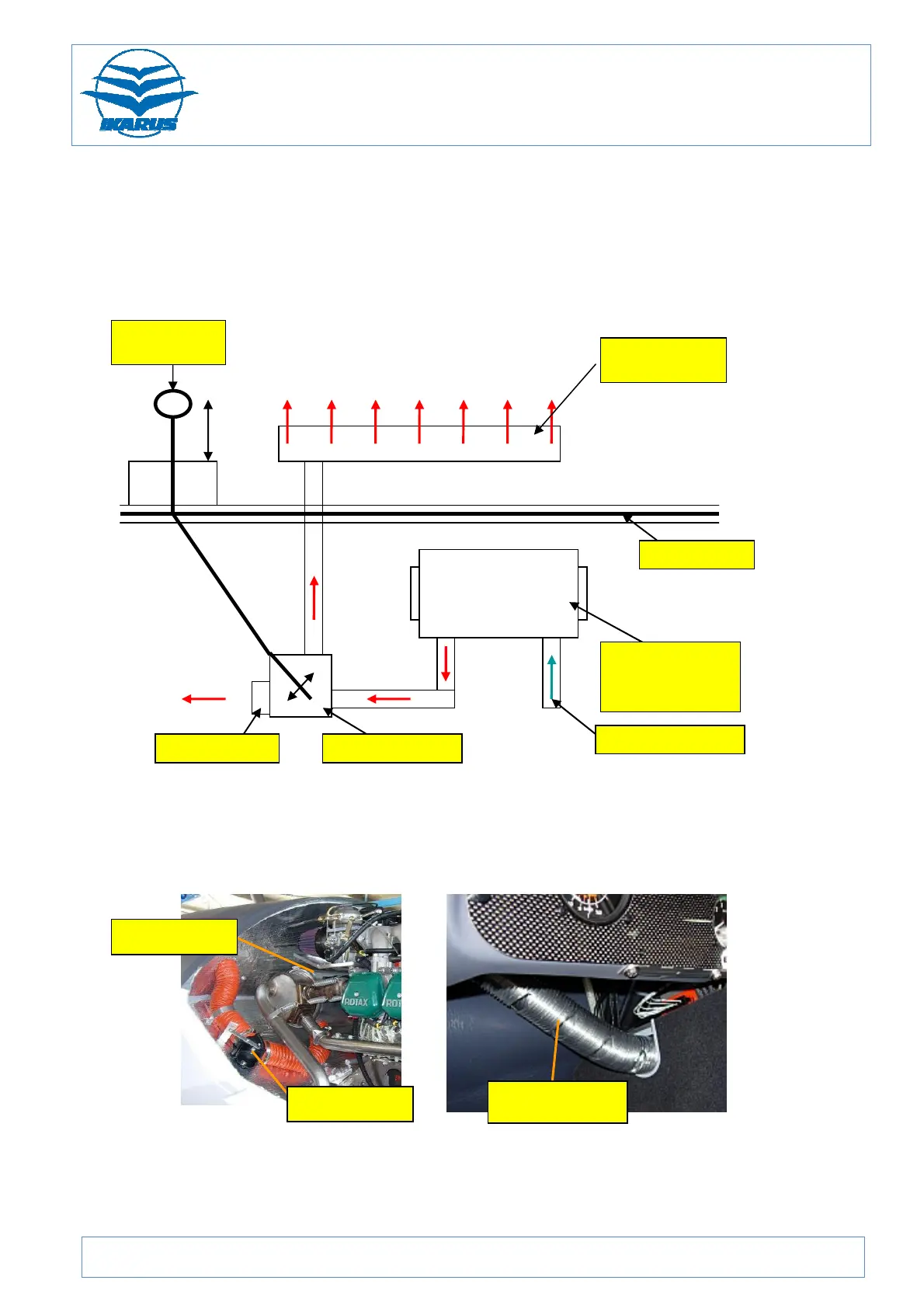 IKARUS

ROTAX

ROTAX