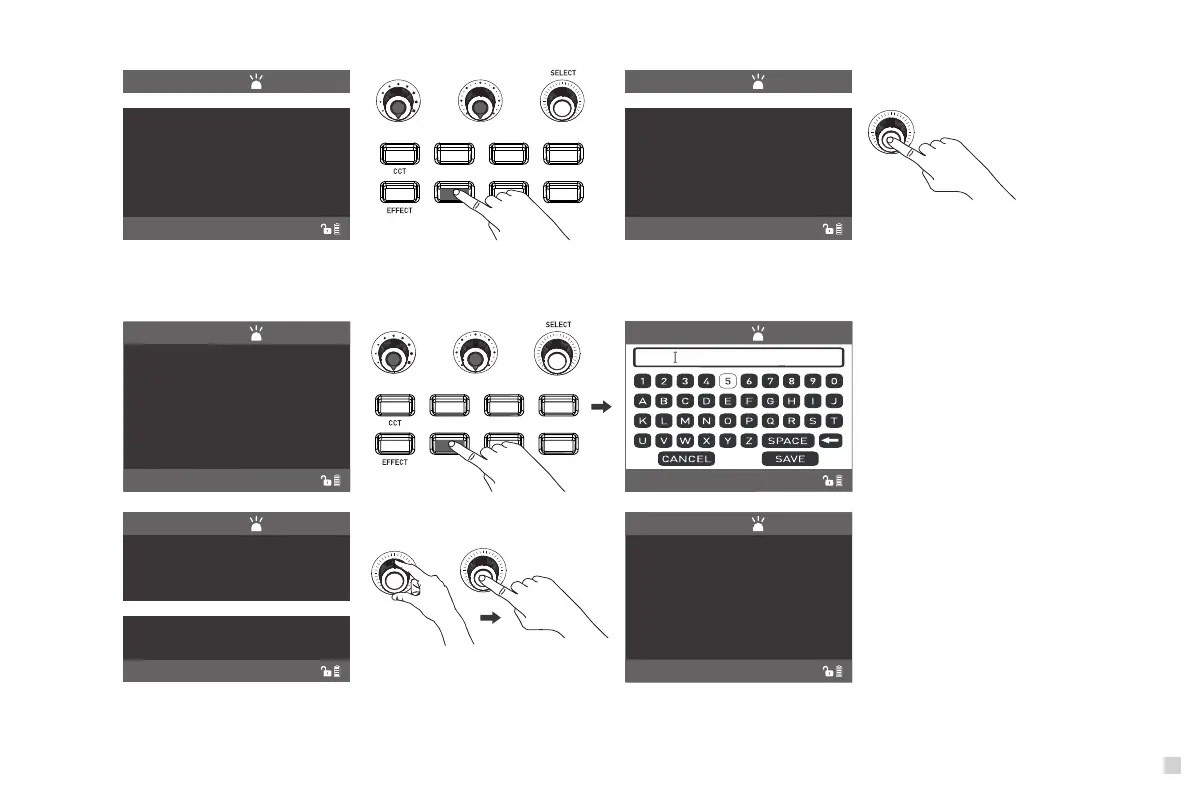 SELECT

CCT

EFFECT

SELECT

CCT

EFFECT

1 2 3 4 5 6 7 8 9 0
A B C D E F G H I J
K L M N O P Q R S T
U V W X Y Z SPACE
CANCEL SAVE