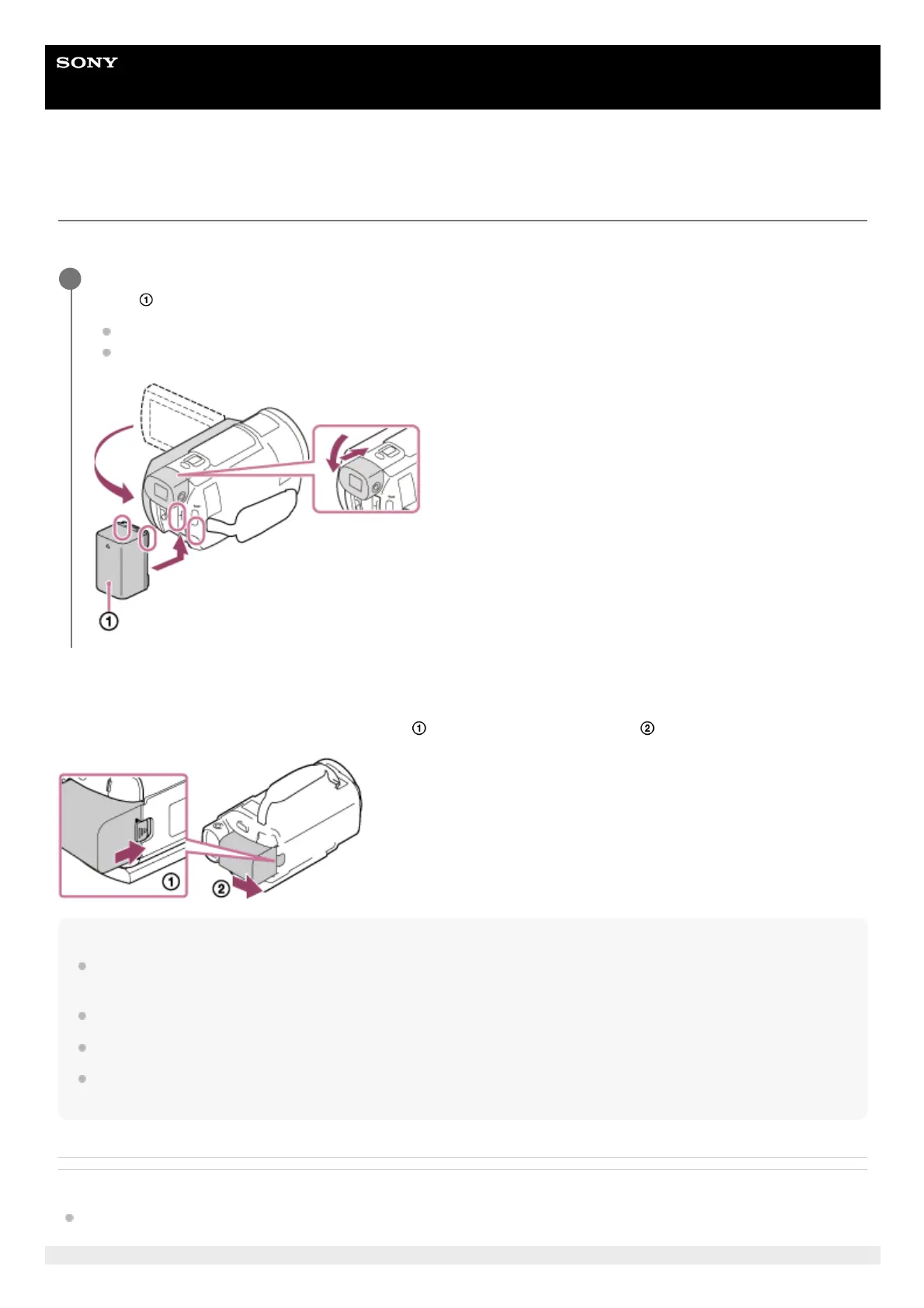 SONY

①

①

① ②

①

②