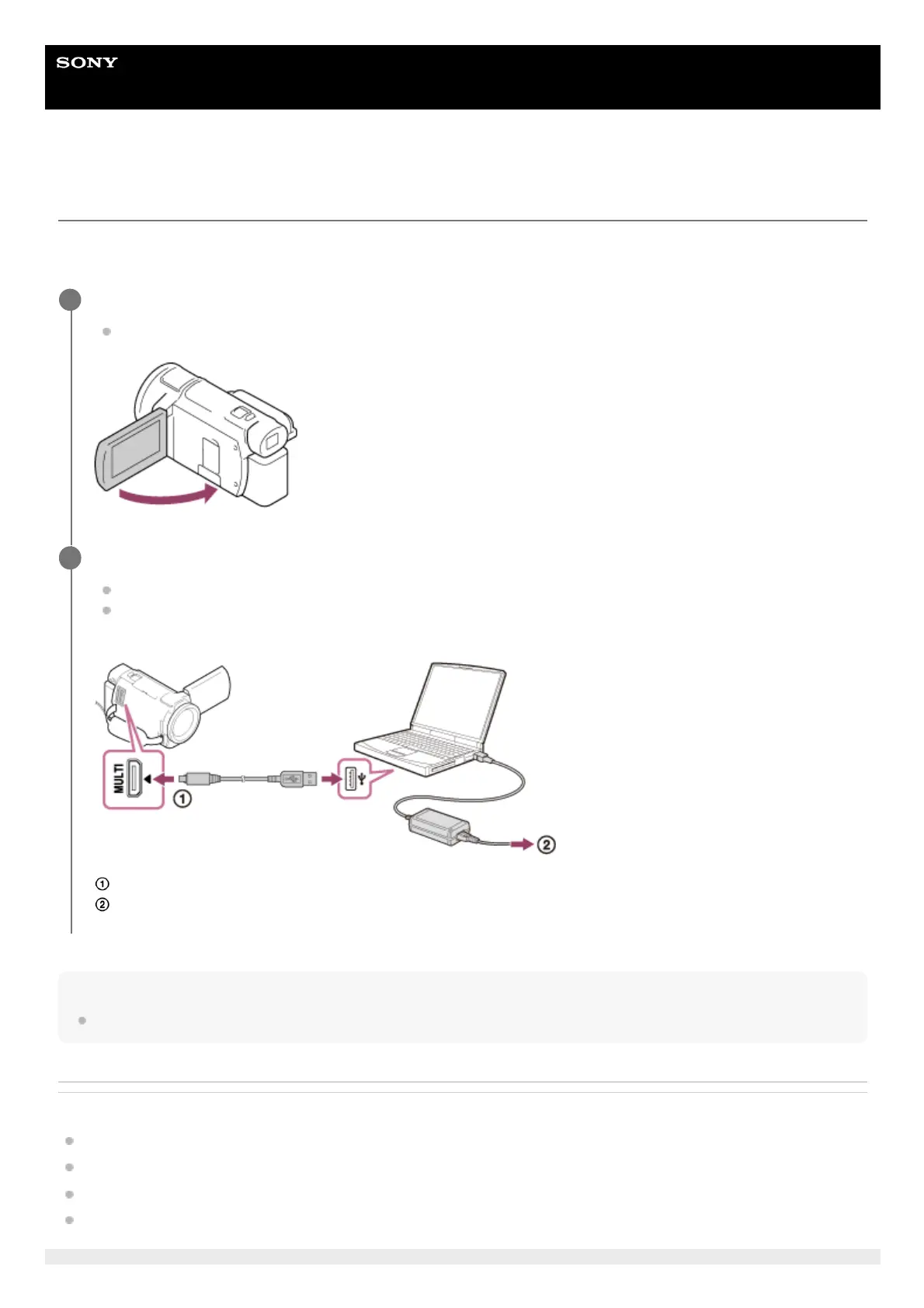 SONY

MULTI
①
②
①
②