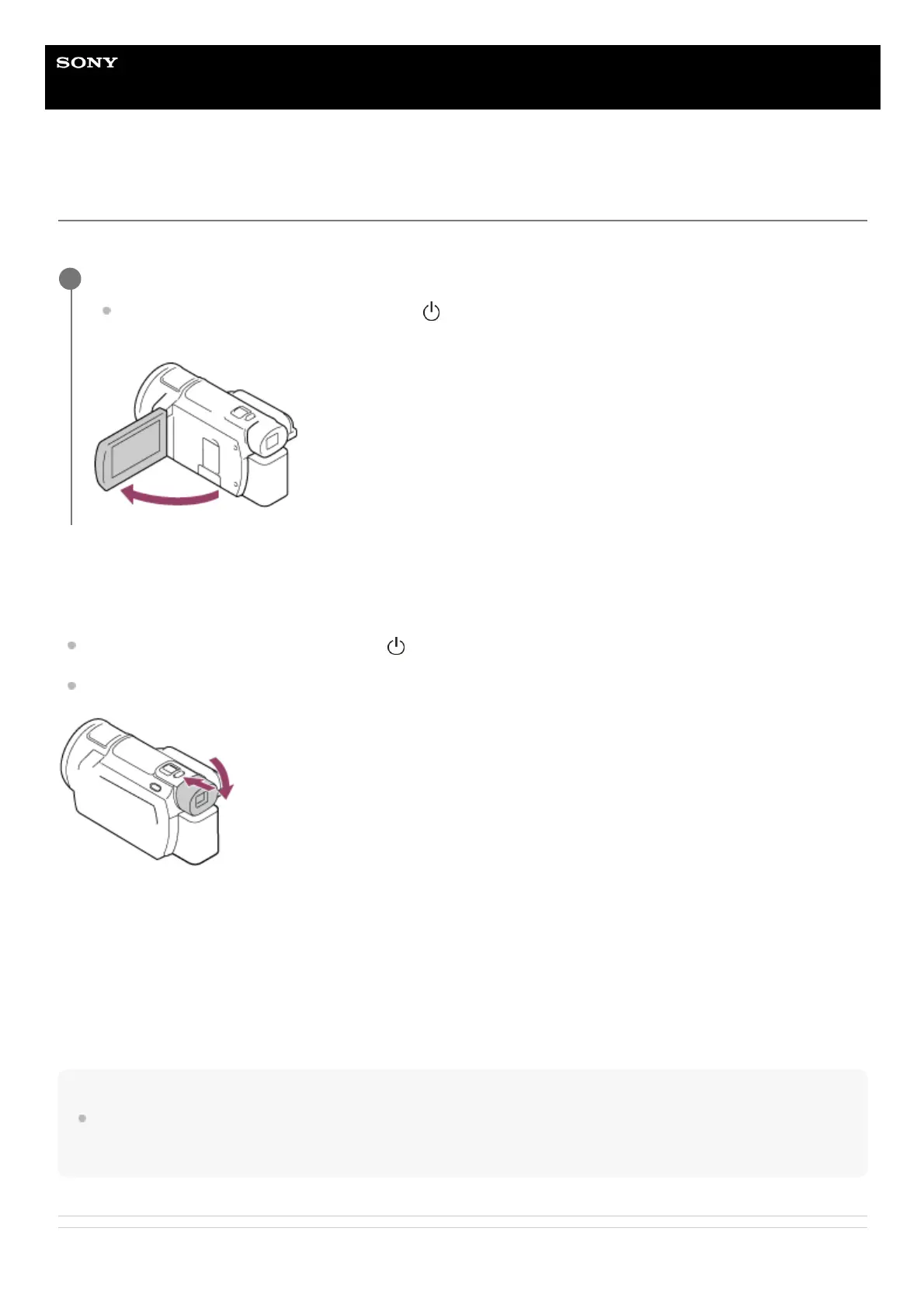 SONY