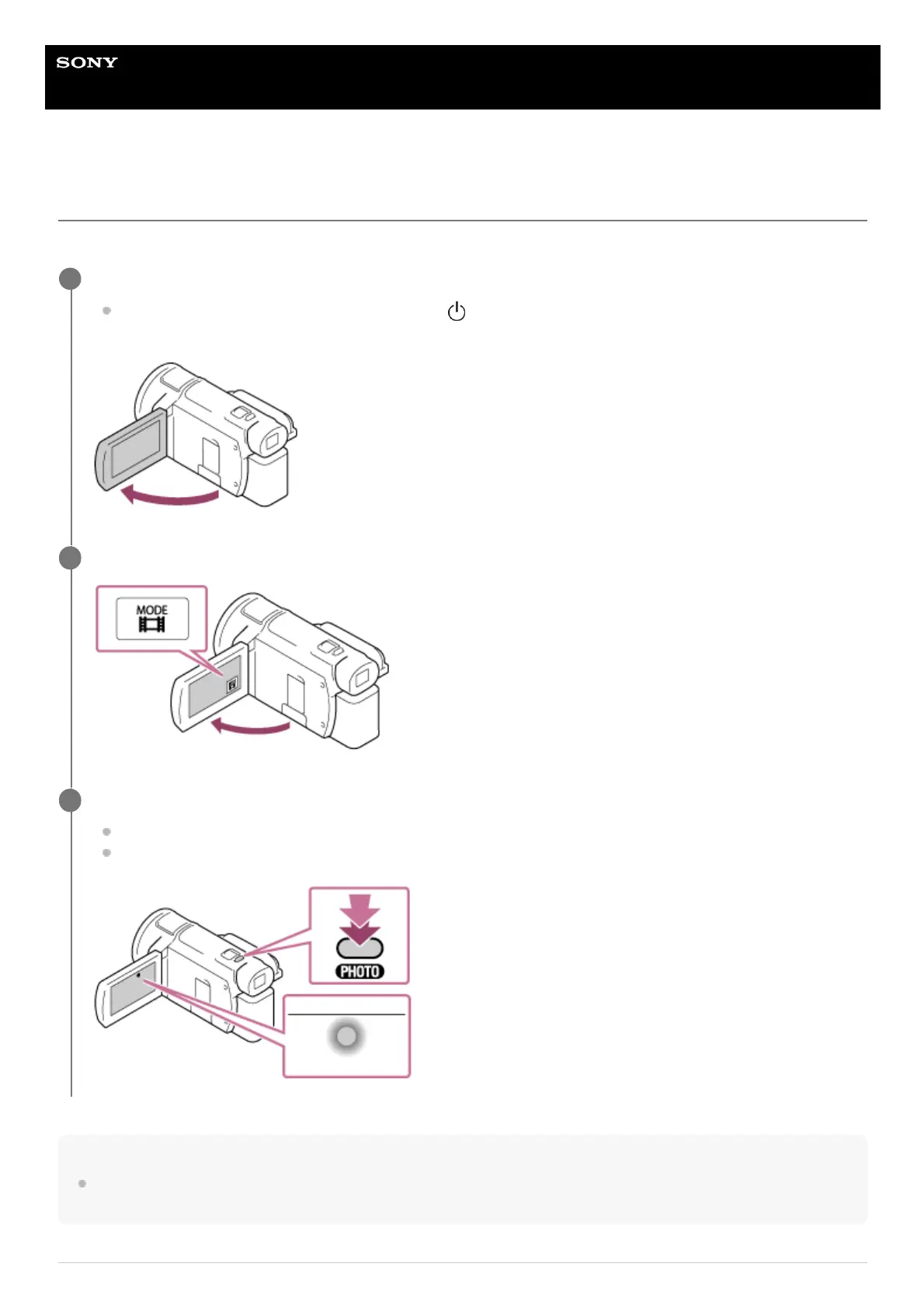 SONY

MODE

PHOTO