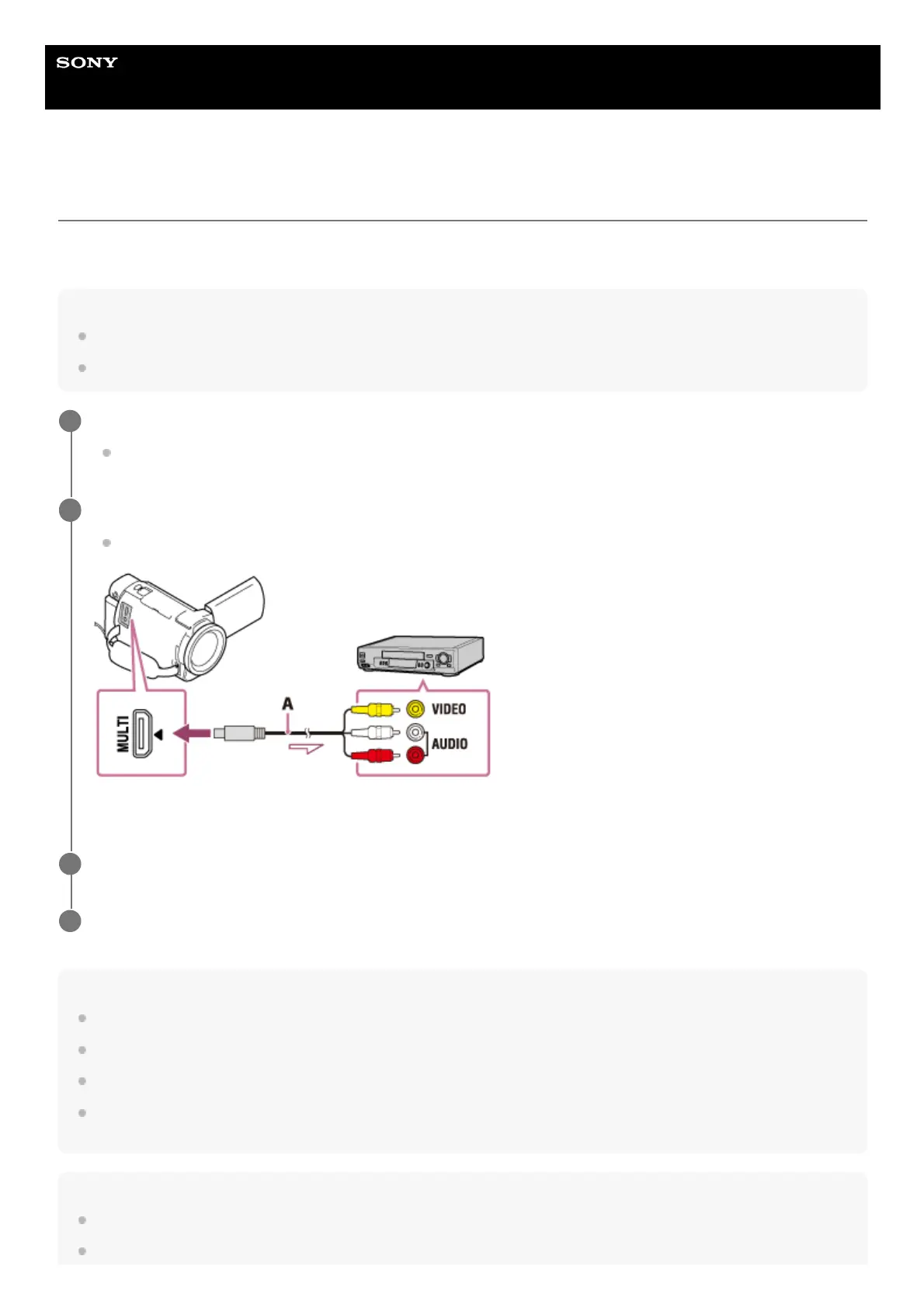 SONY

MULTI

A

VIDEO

AUDIO