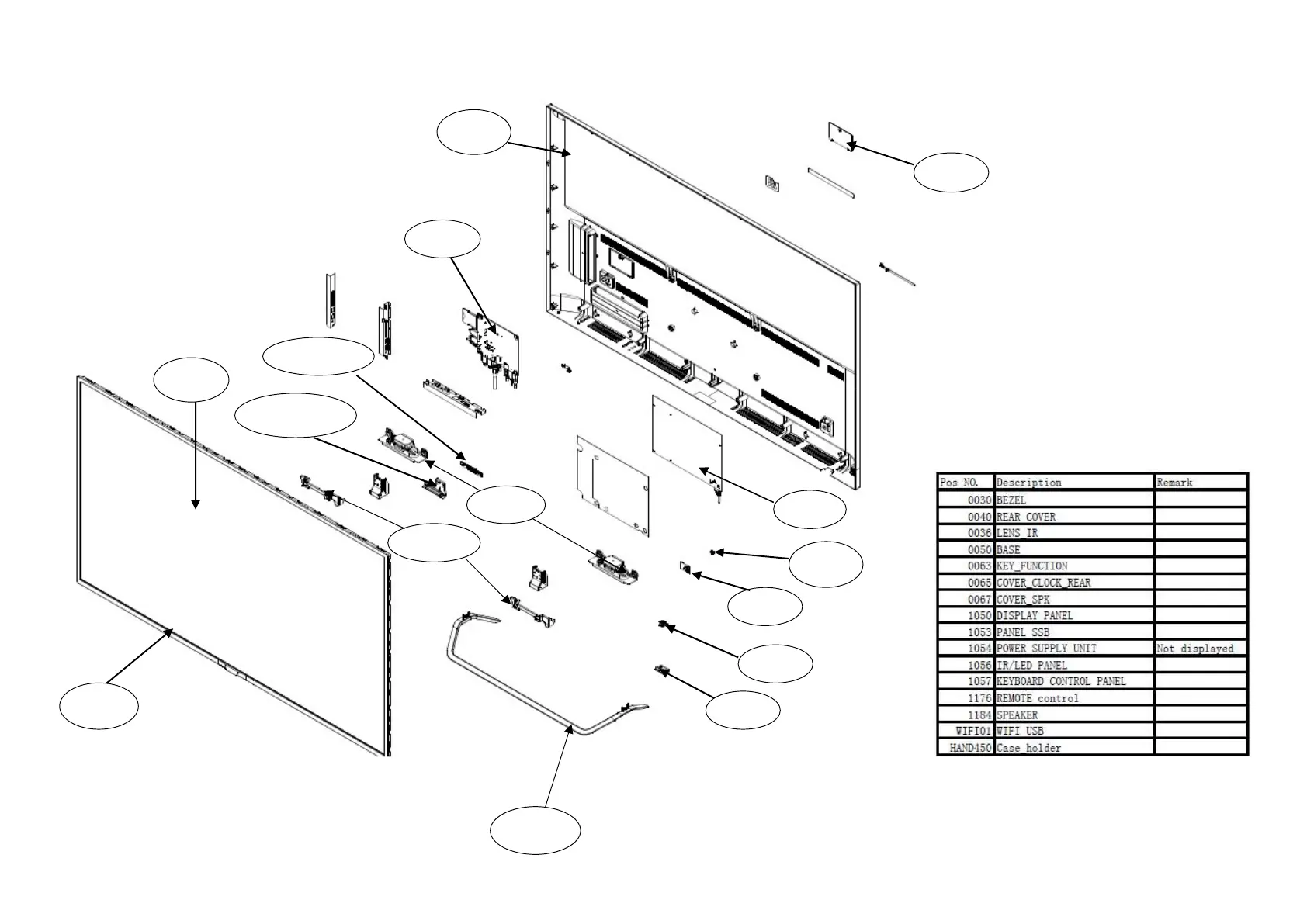 | Pos NO. | Description | Remark |
|---|---|---|
| 0030 | BEZEL | |
| 0040 | REAR COVER | |
| 0036 | LENS_IR | |
| 0050 | BASE | |
| 0063 | KEY_FUNCTION | |
| 0065 | COVER_CLOCK_REAR | |
| 0067 | COVER_SPK | |
| 1050 | DISPLAY PANEL | |
| 1053 | PANEL SSB | |
| 1054 | POWER SUPPLY UNIT | Not displayed |
| 1056 | IR/LED PANEL | |
| 1057 | KEYBOARD CONTROL PANEL | |
| 1176 | REMOTE control | |
| 1184 | SPEAKER | |
| WIFI01 | WIFI USB | |
| HAND450 | Case_holder | |