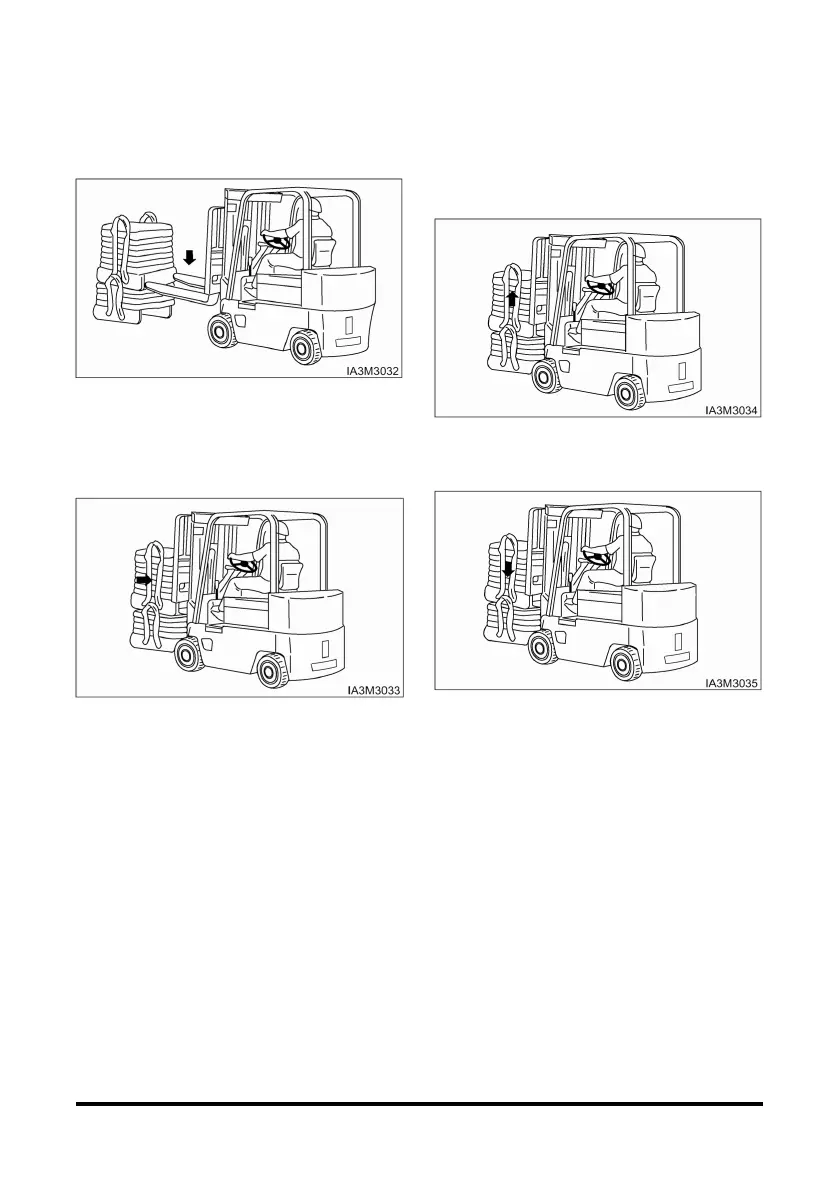 IA3M3032

IA3M3033

IA3M3034

IA3M3035