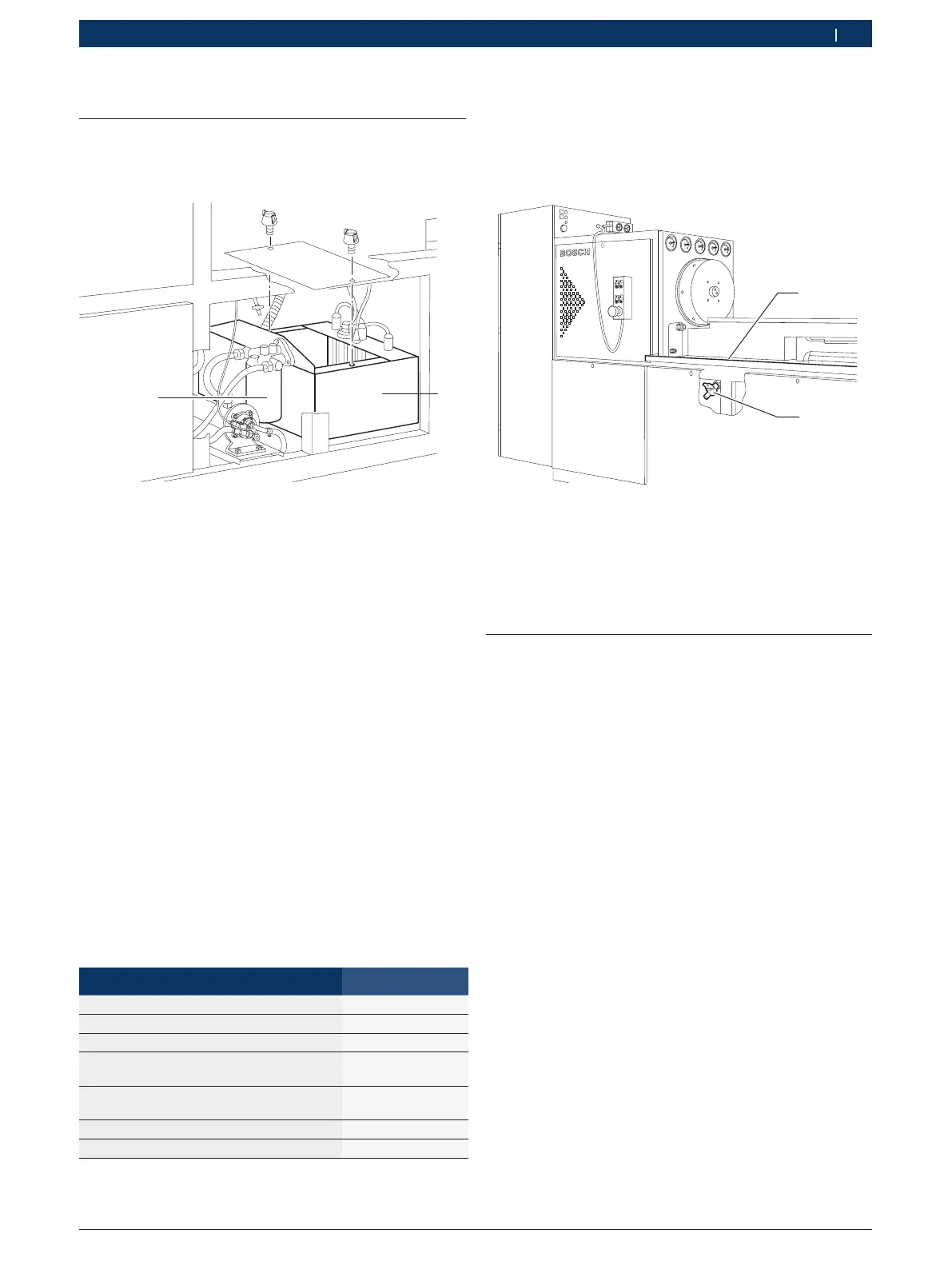 BOSCH