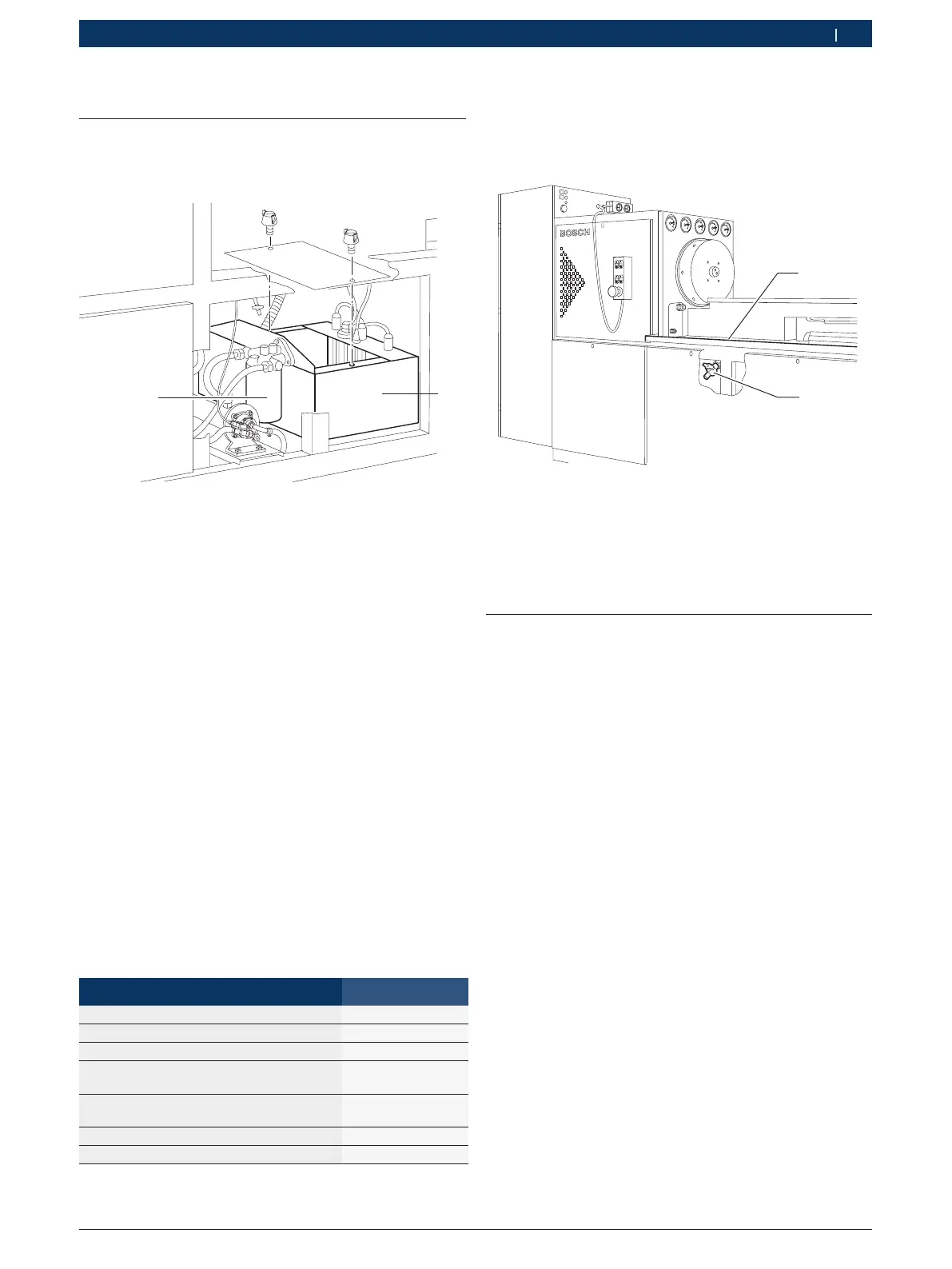 BOSCH