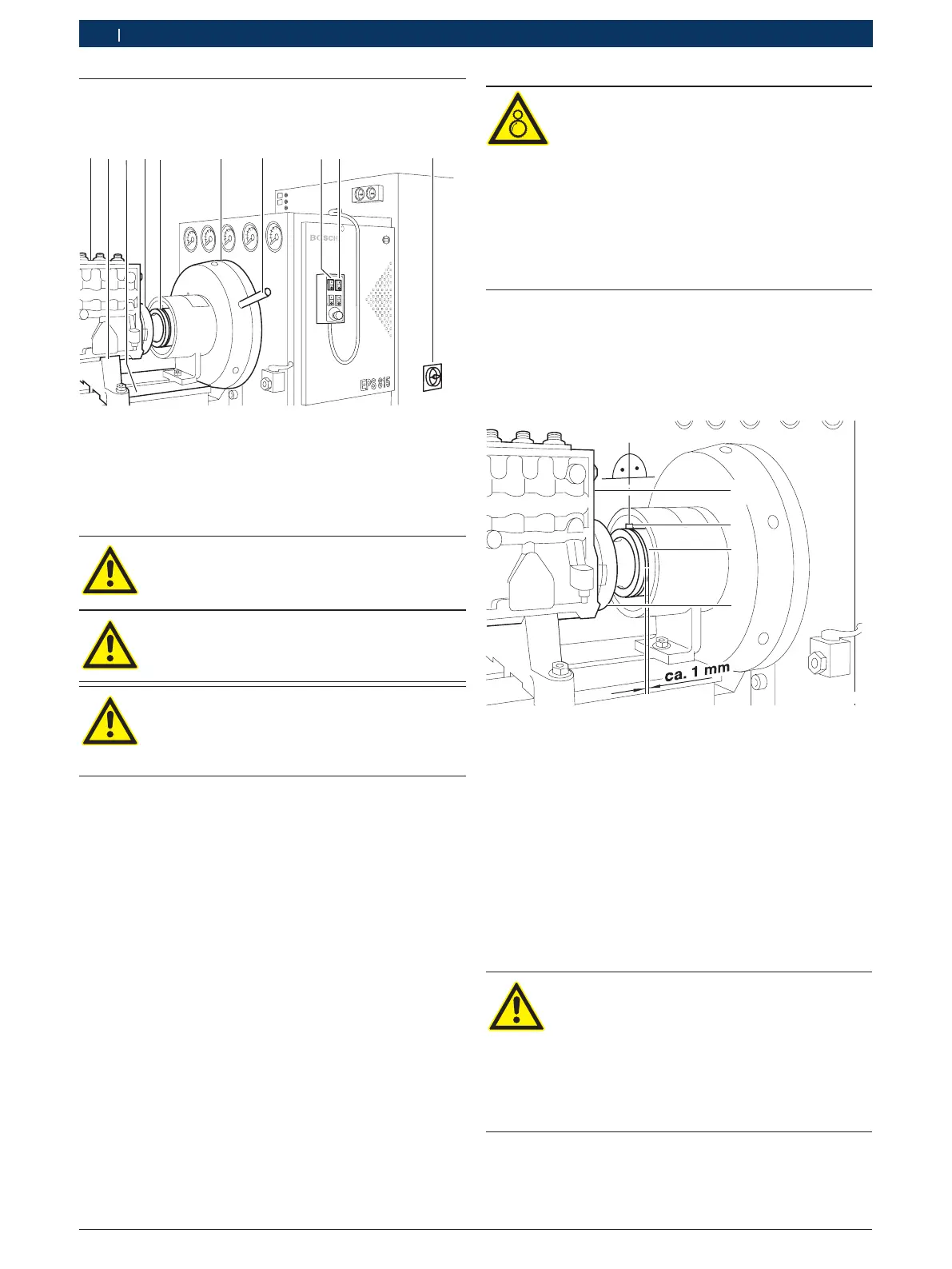 BOSCH

EPS 815

ca. 1 mm