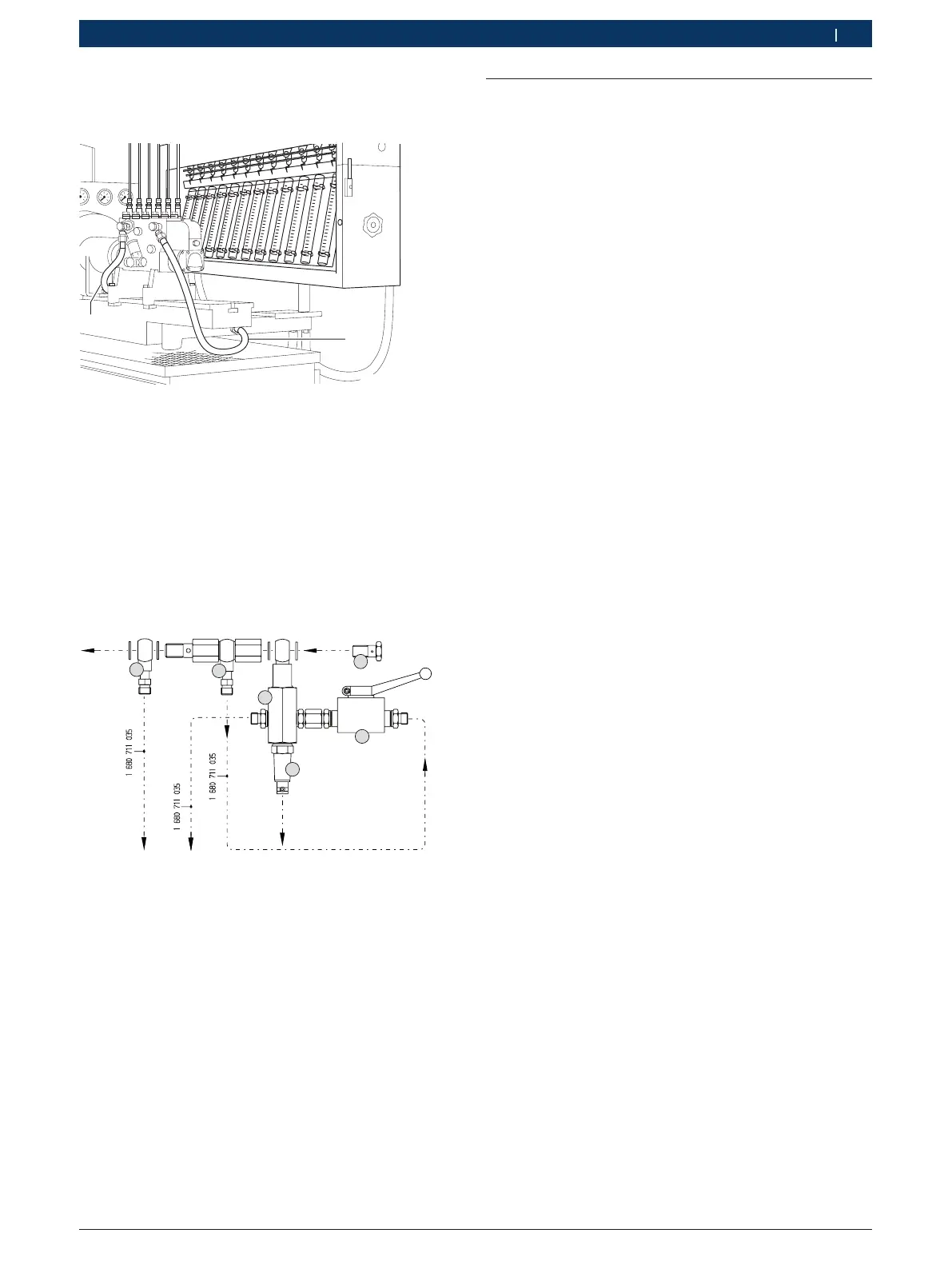 1 680 711 035

1 680 711 035

1 680 711 035