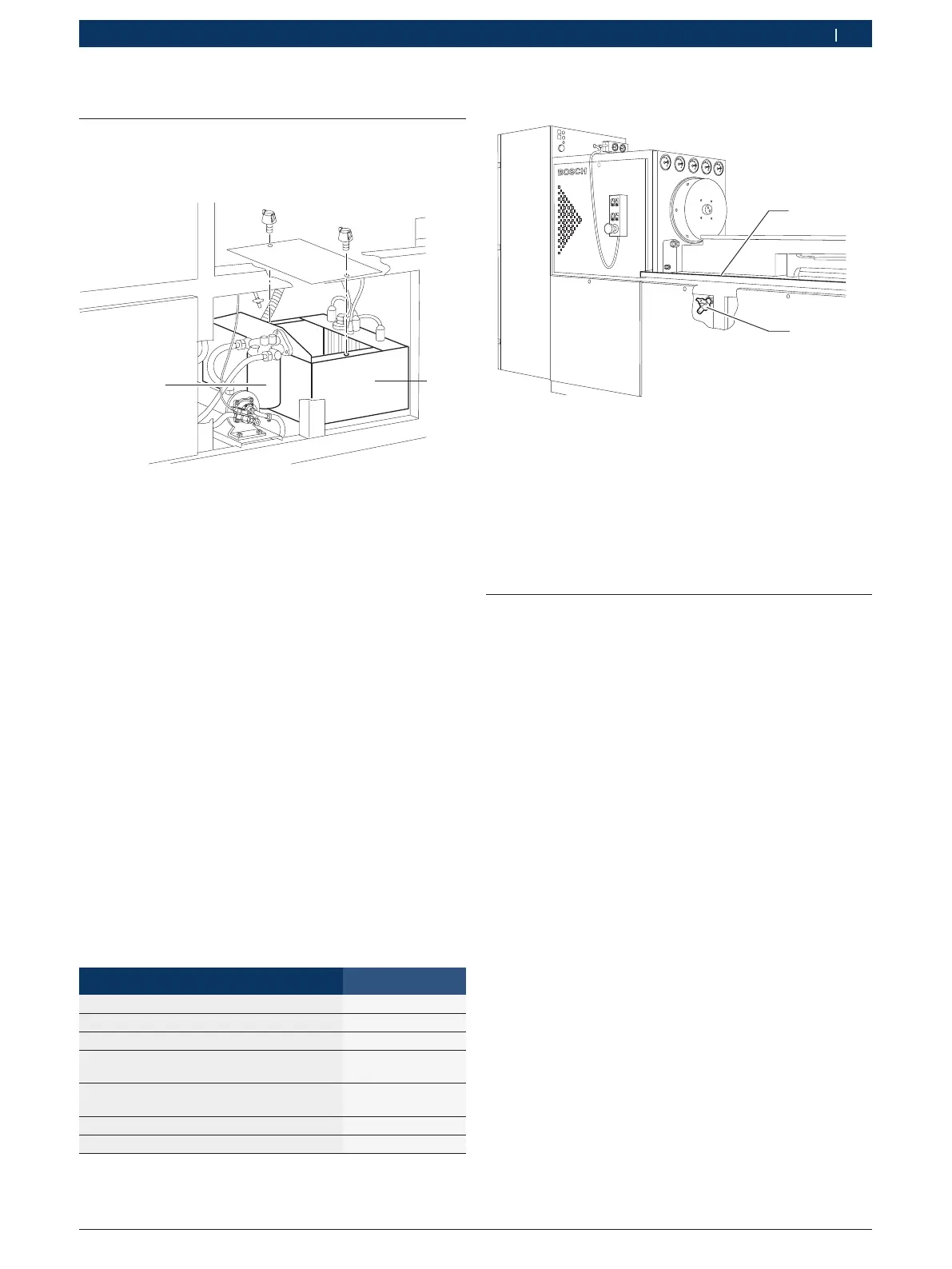 BOSCH