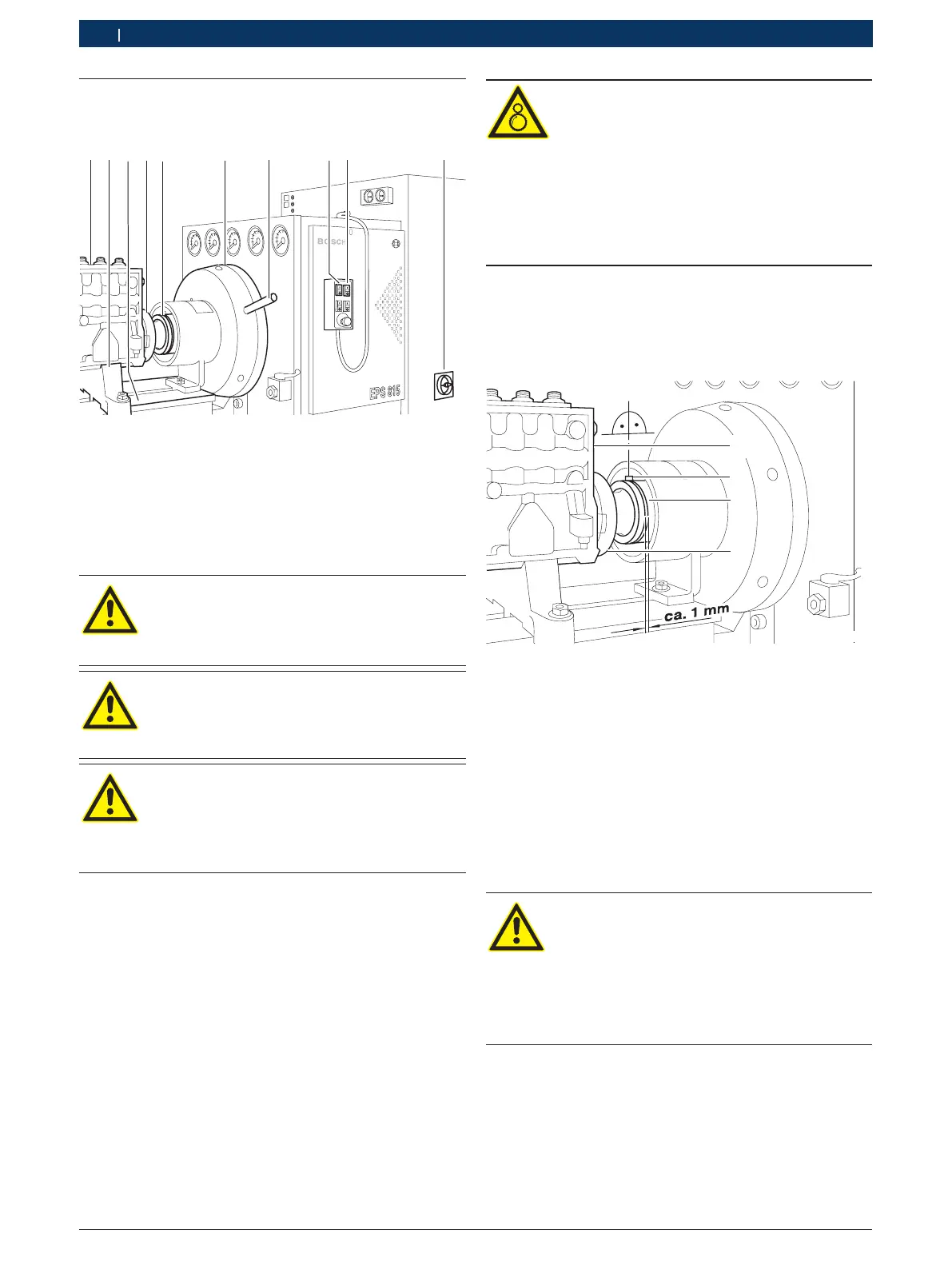 BOSCH

EPS 815

ca. 1 mm