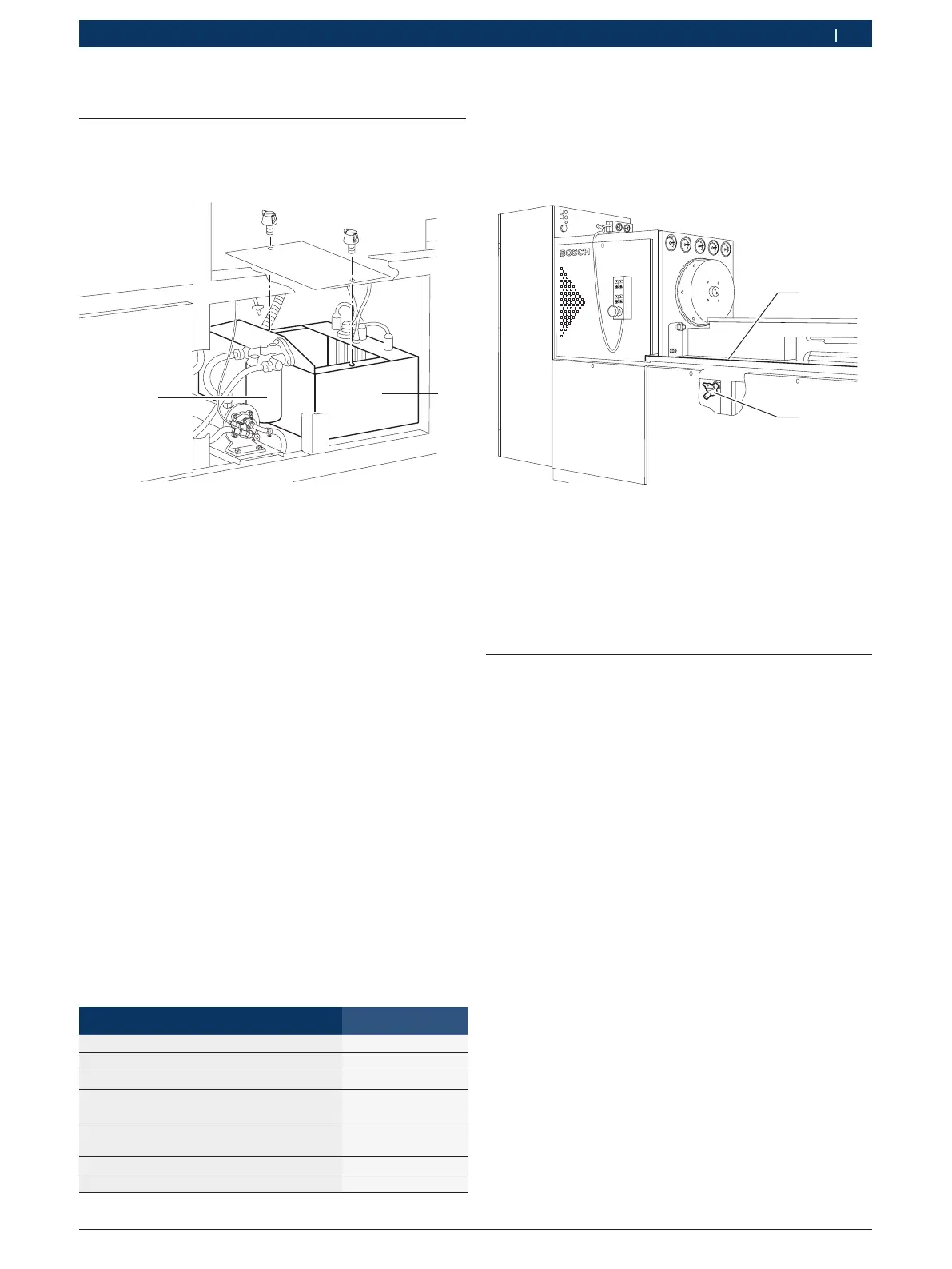 BOSCH