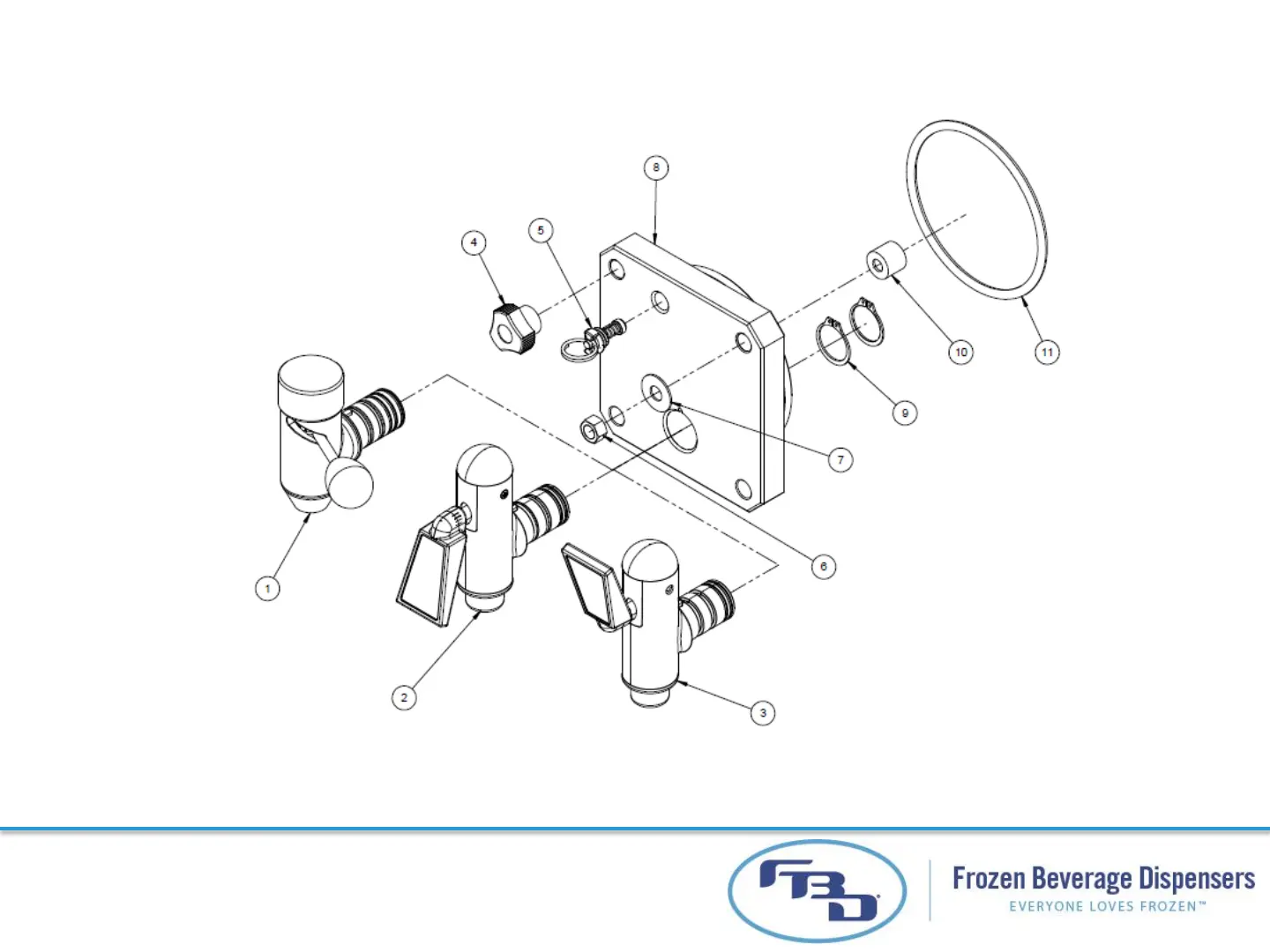 8
4
5
10
11
9
7
6
1
2
3

FBD

Frozen Beverage Dispensers
EVERYONE LOVES FROZEN™