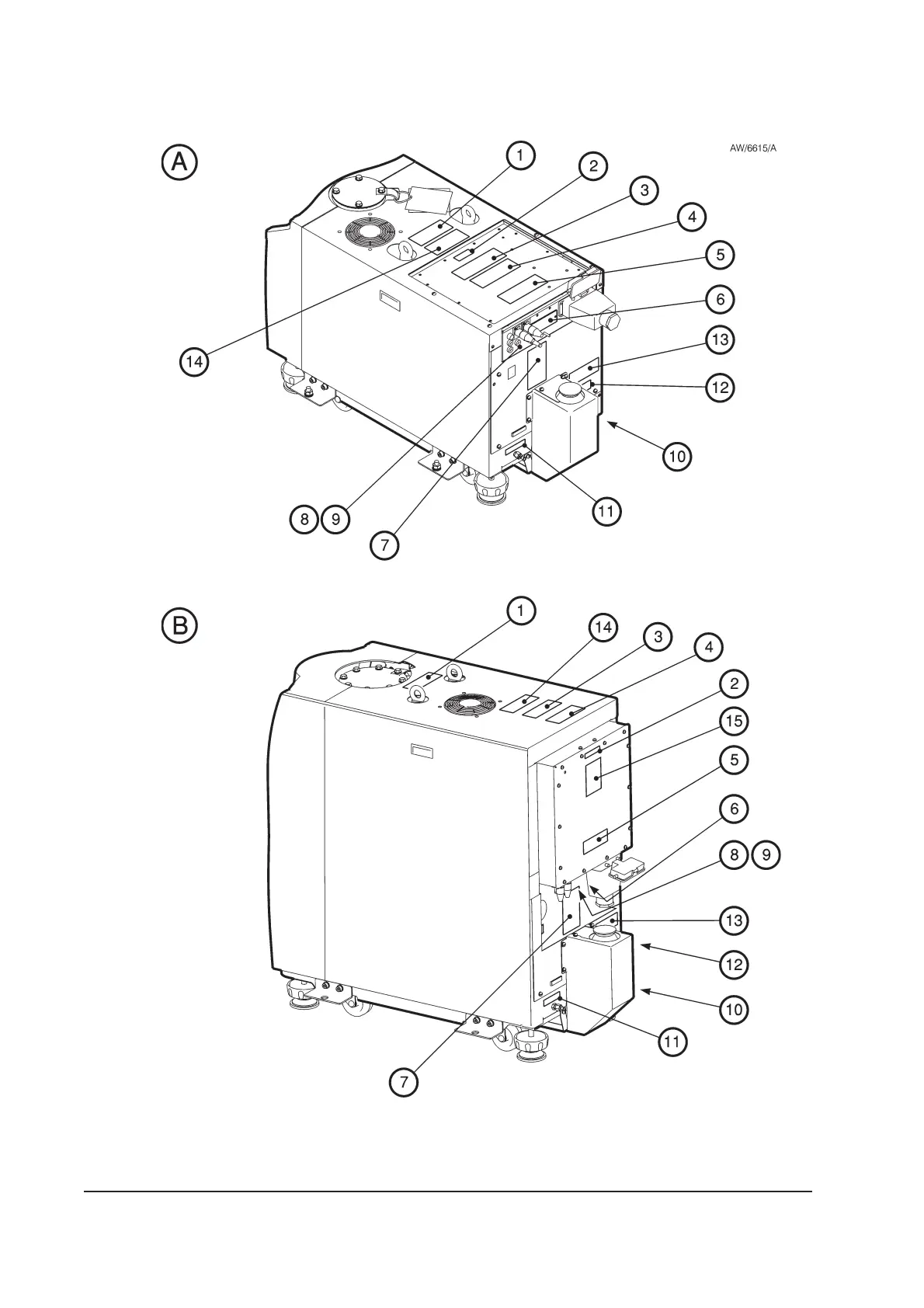 A

AW/6615/A

1
2
3
4
5
6
13
12
10
11
14
8 9
7

B

1
14
3
4
2
15
5
6
8 9
13
12
10
11
7