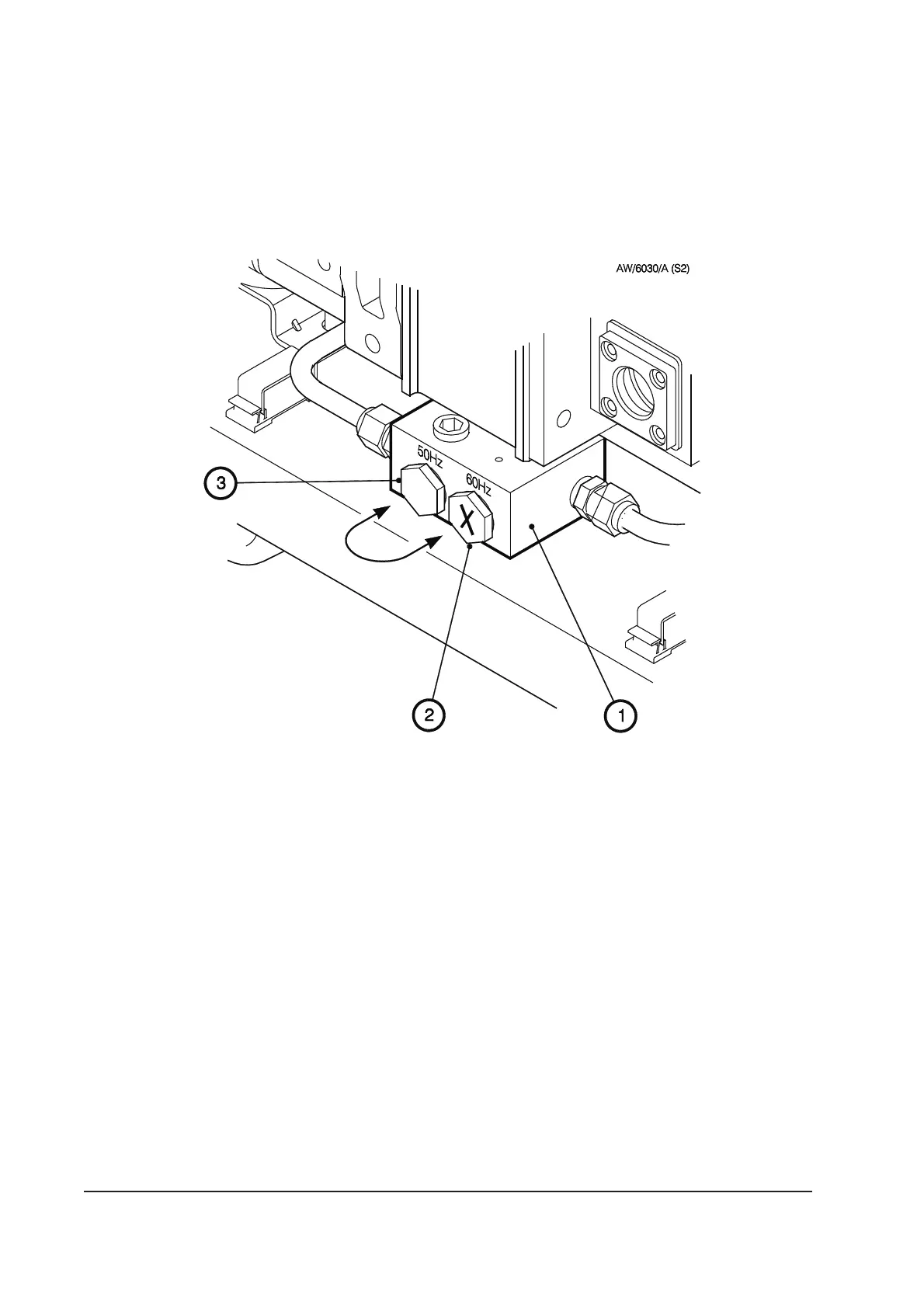 AW/6030/A (S2)

50Hz
60Hz

3

2

1