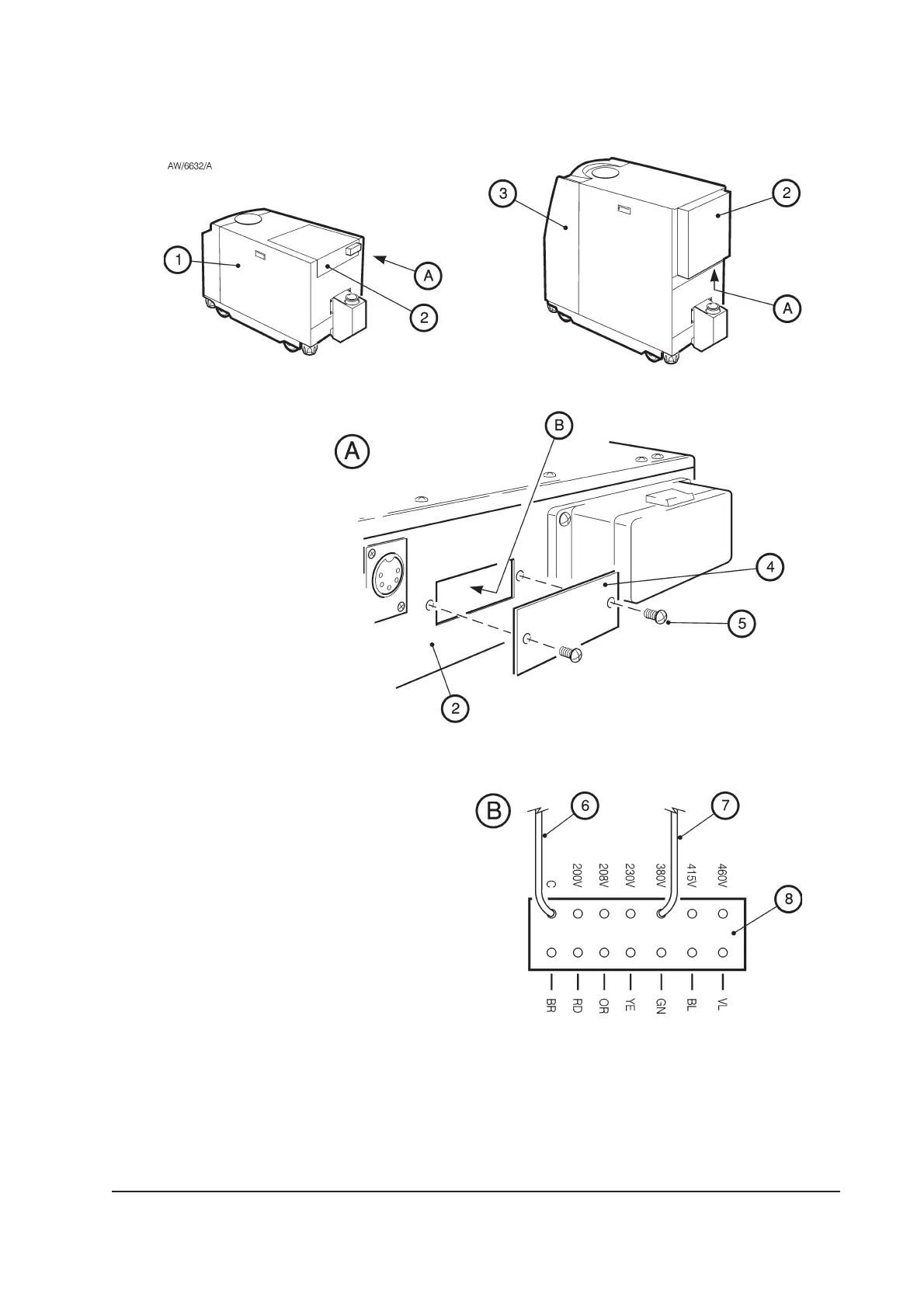 AW/6632/A

1

2

A

3

2

A

A

B

4

5

2

B

6

7

C 200V 208V 230V 380V 415V 460V

8

BR RD OR YE GN BL VL