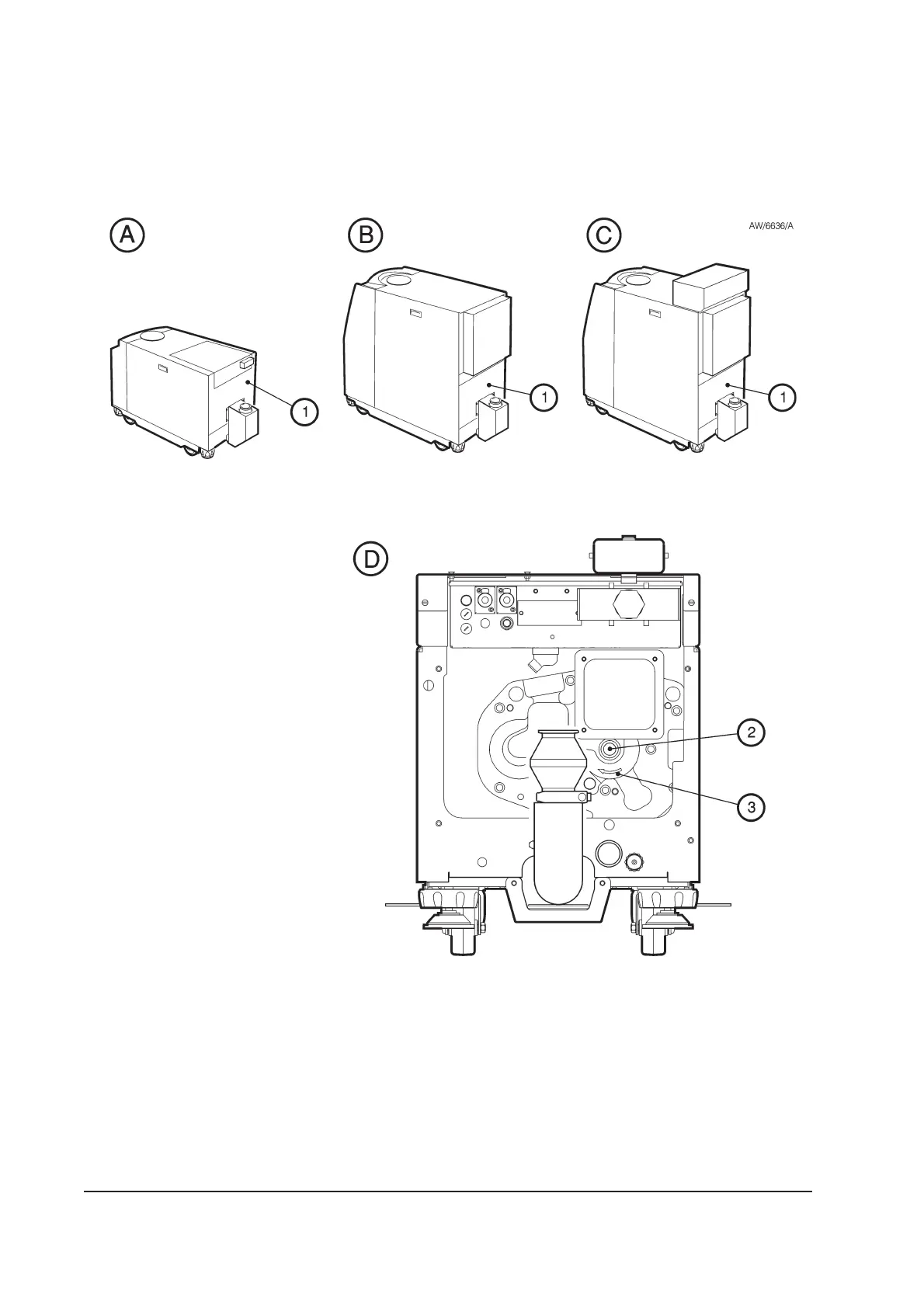 A

B

C

AW/6636/A

1

1

1

D

2

3