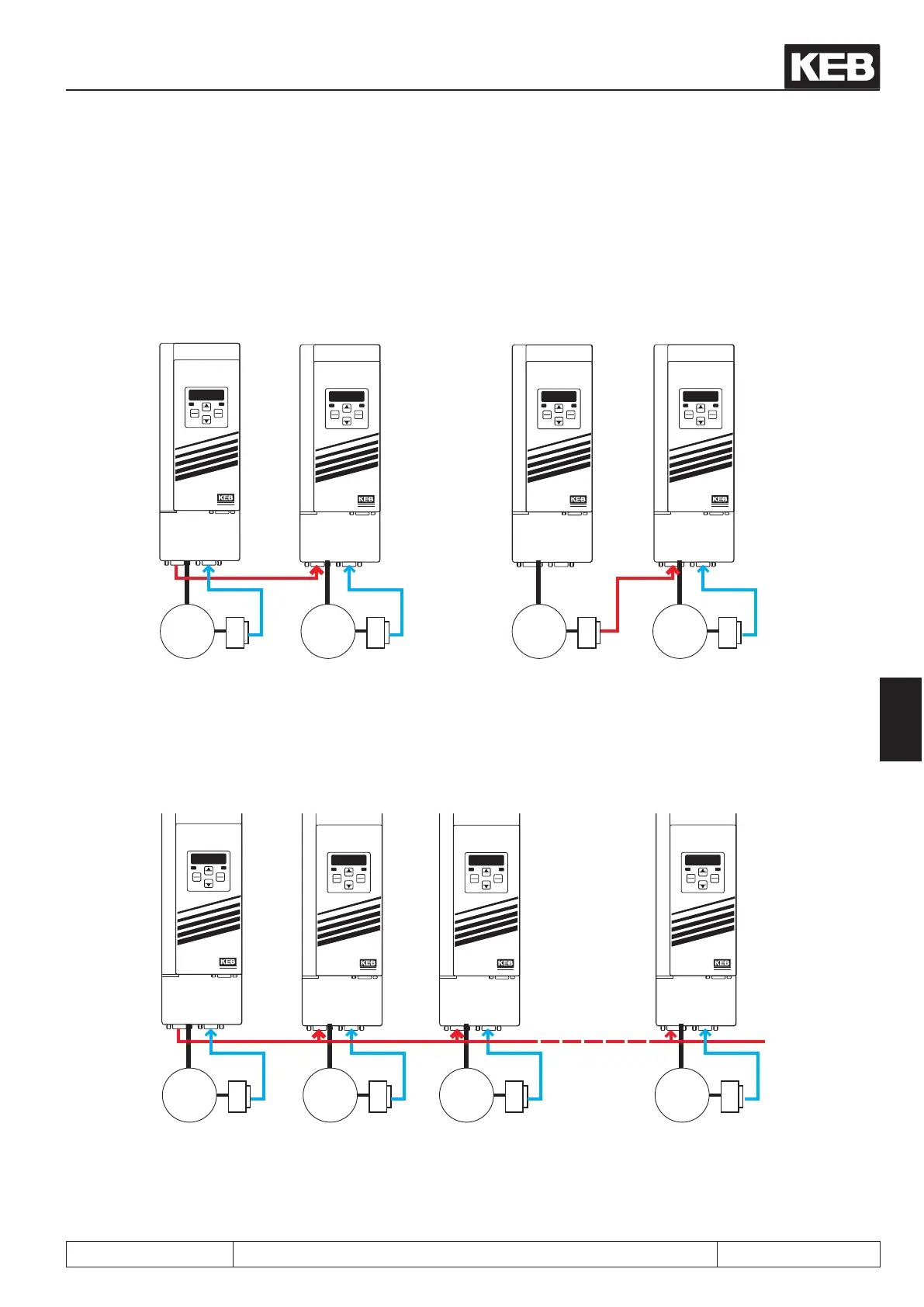 KEB

KEB

KEB

KEB

KEB

KEB

KEB

KEB

KEB