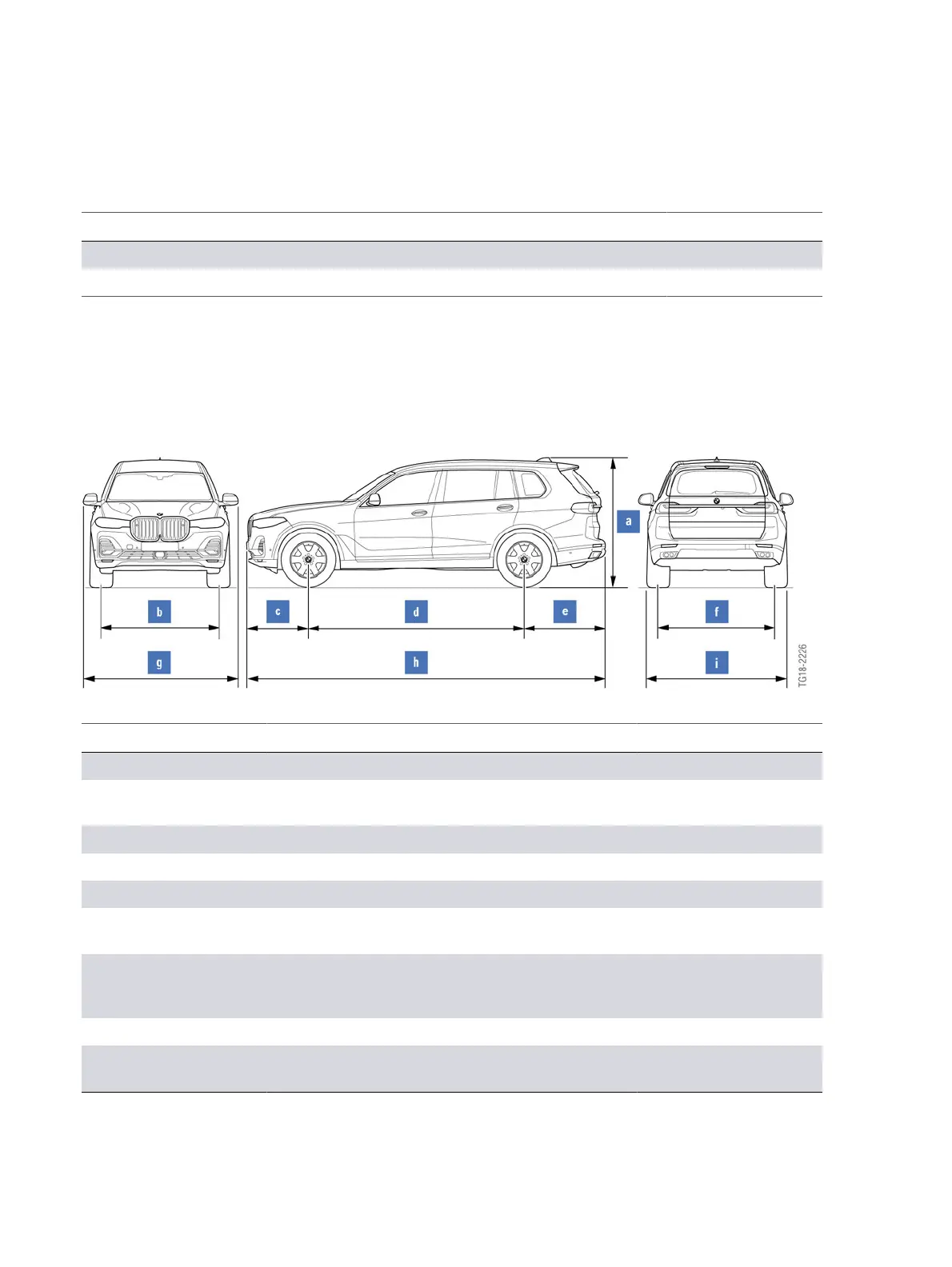 a

b

c

d

e

f

g

h

i

TG18-2226