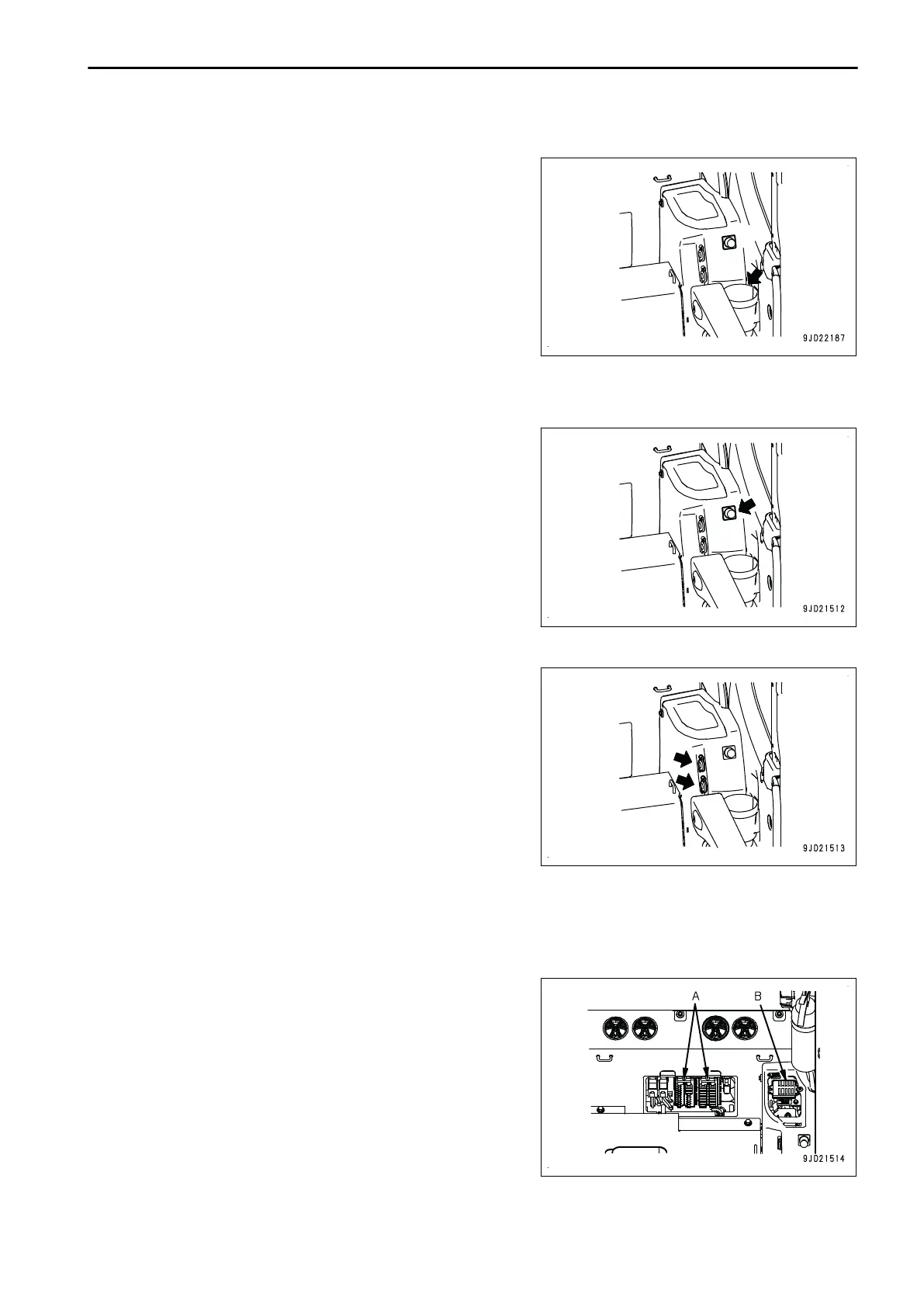 9JD22187

9JD21512

9JD21513

A

B

9JD21514