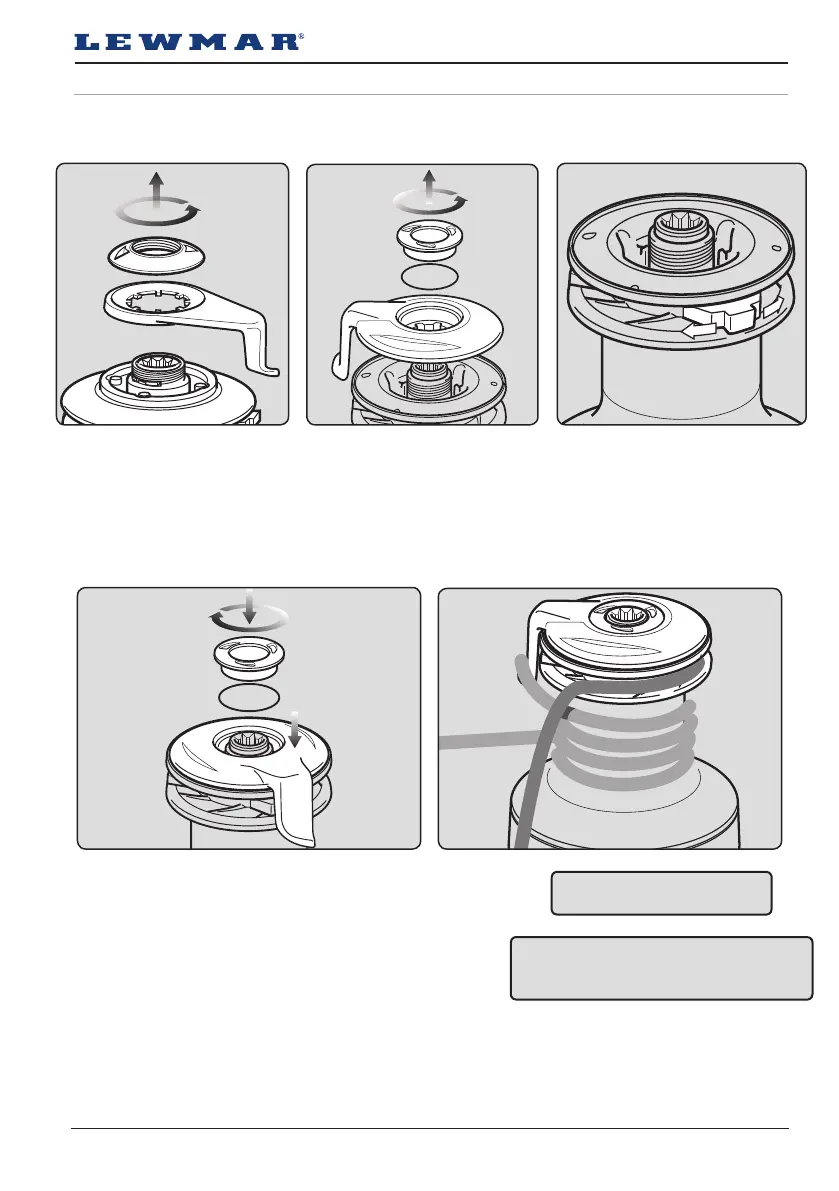 LEWMAR®