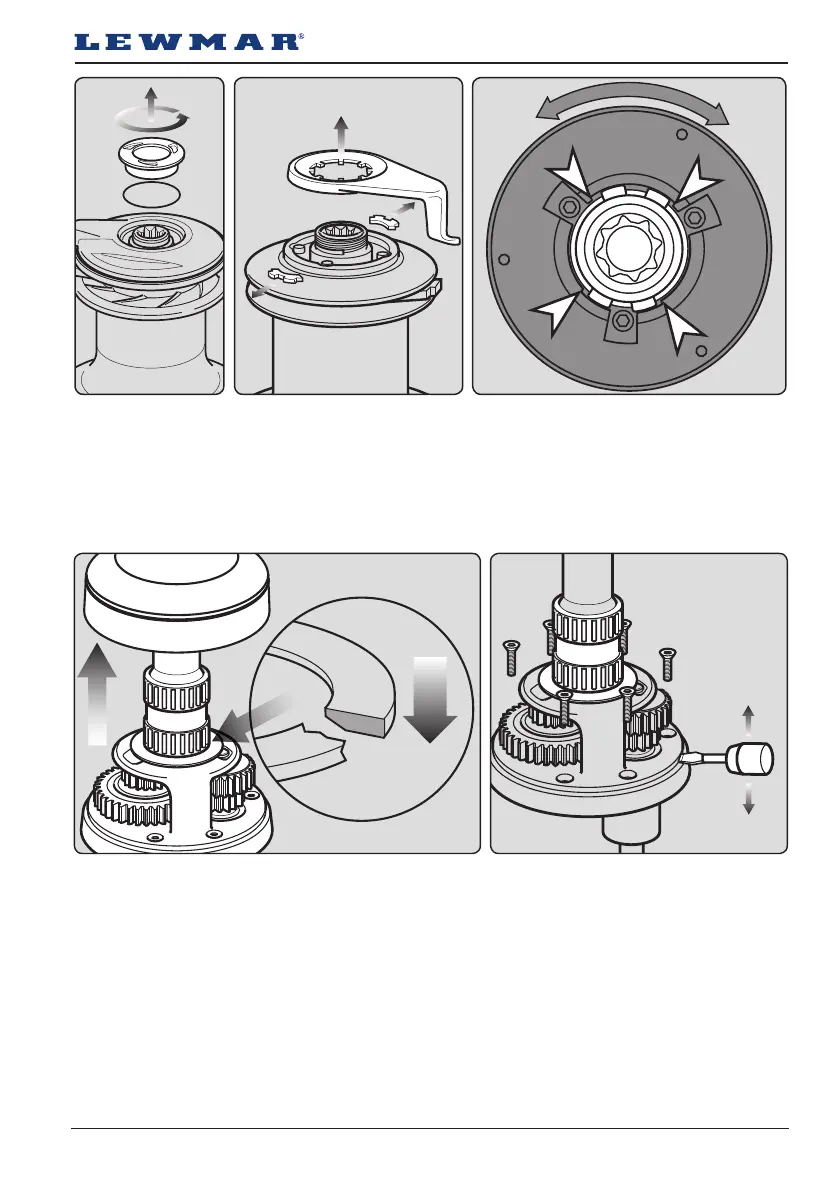 LEWMAR®