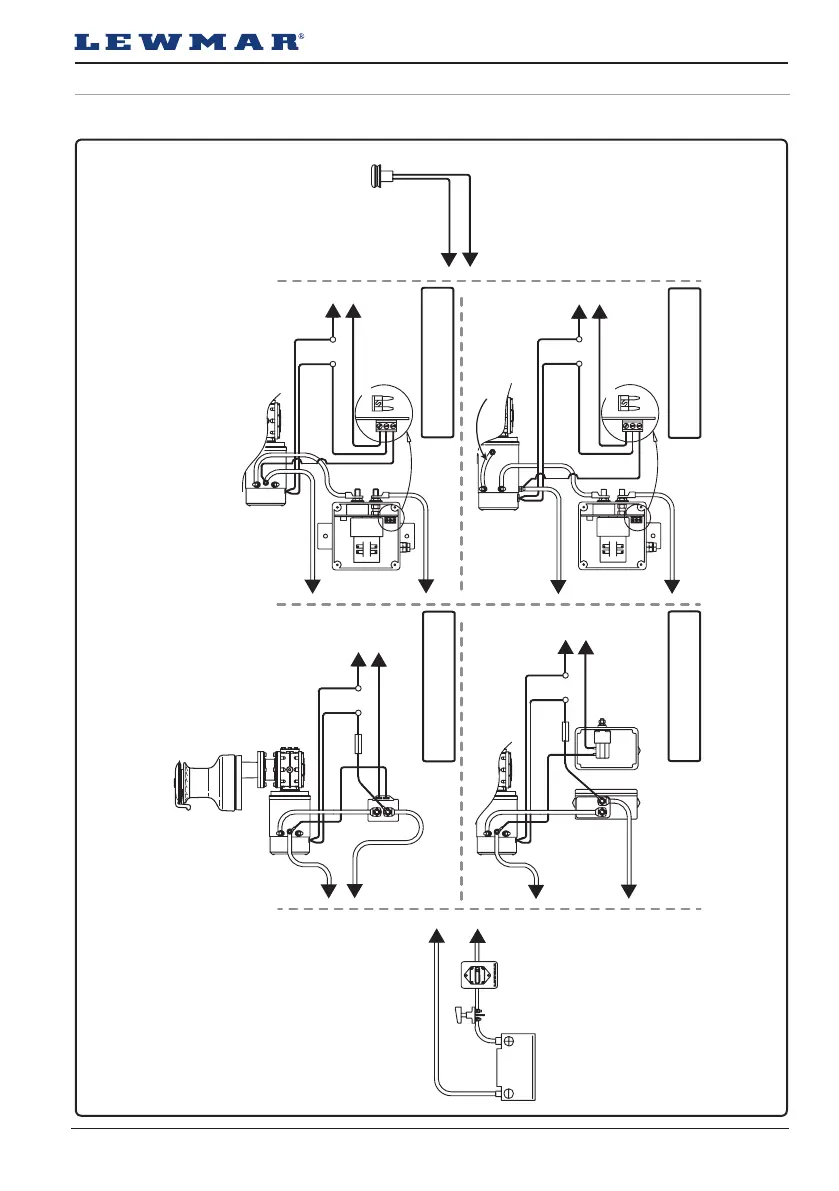 LEWMAR®