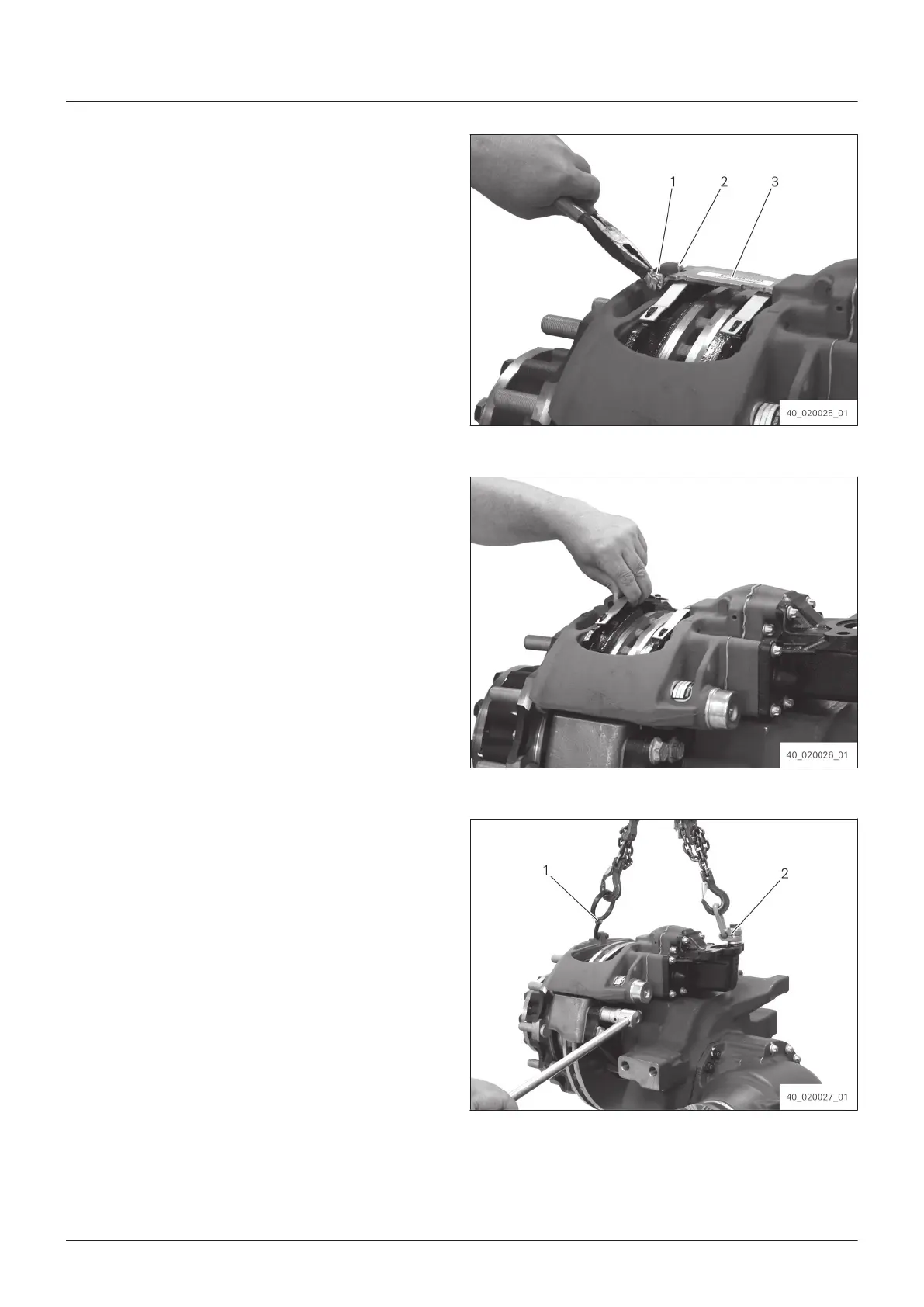 1 2 3

40_020025_01

40_020026_01

1

2

40_020027_01