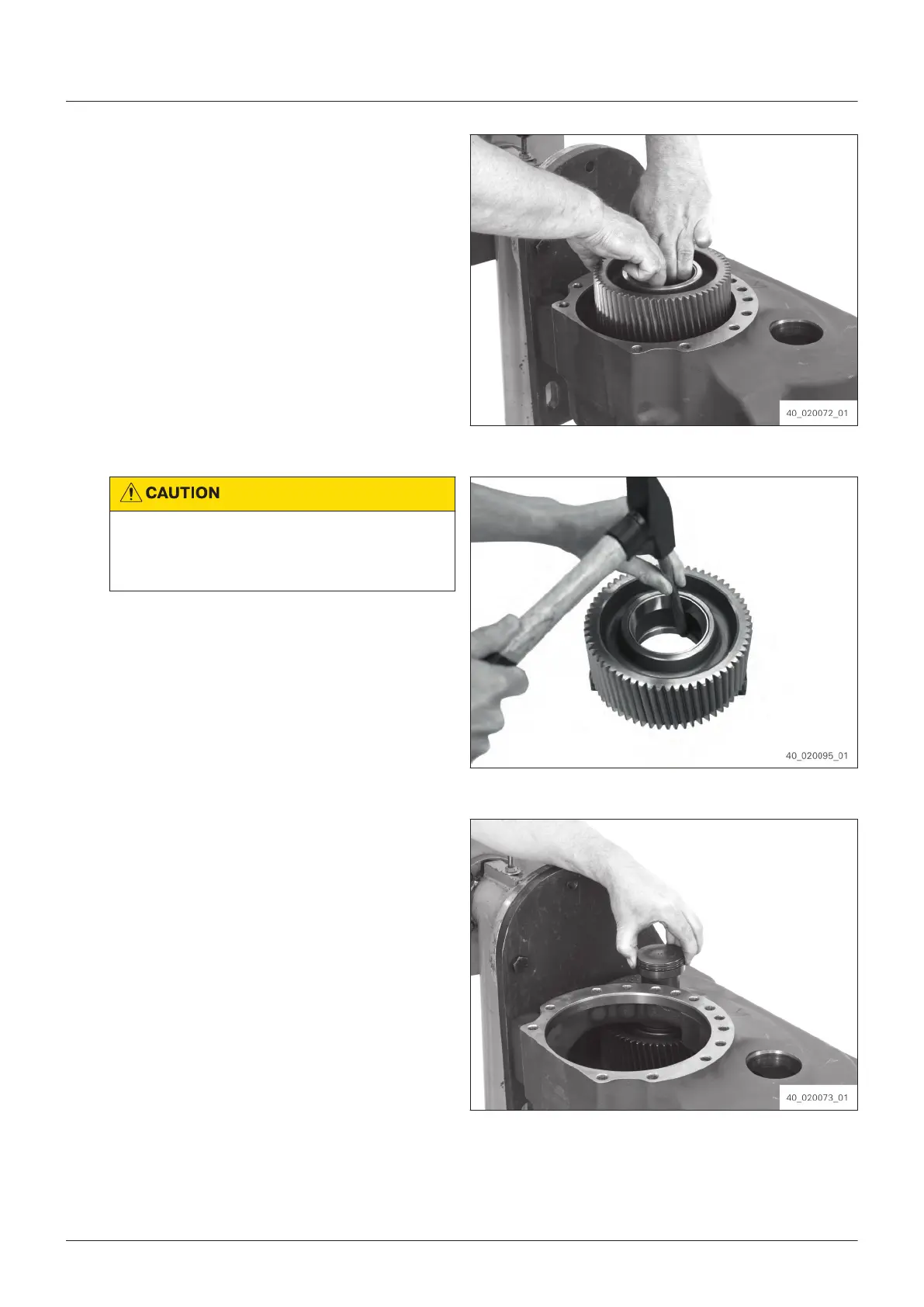 40_020072_01

CAUTION

40_020095_01

40_020073_01