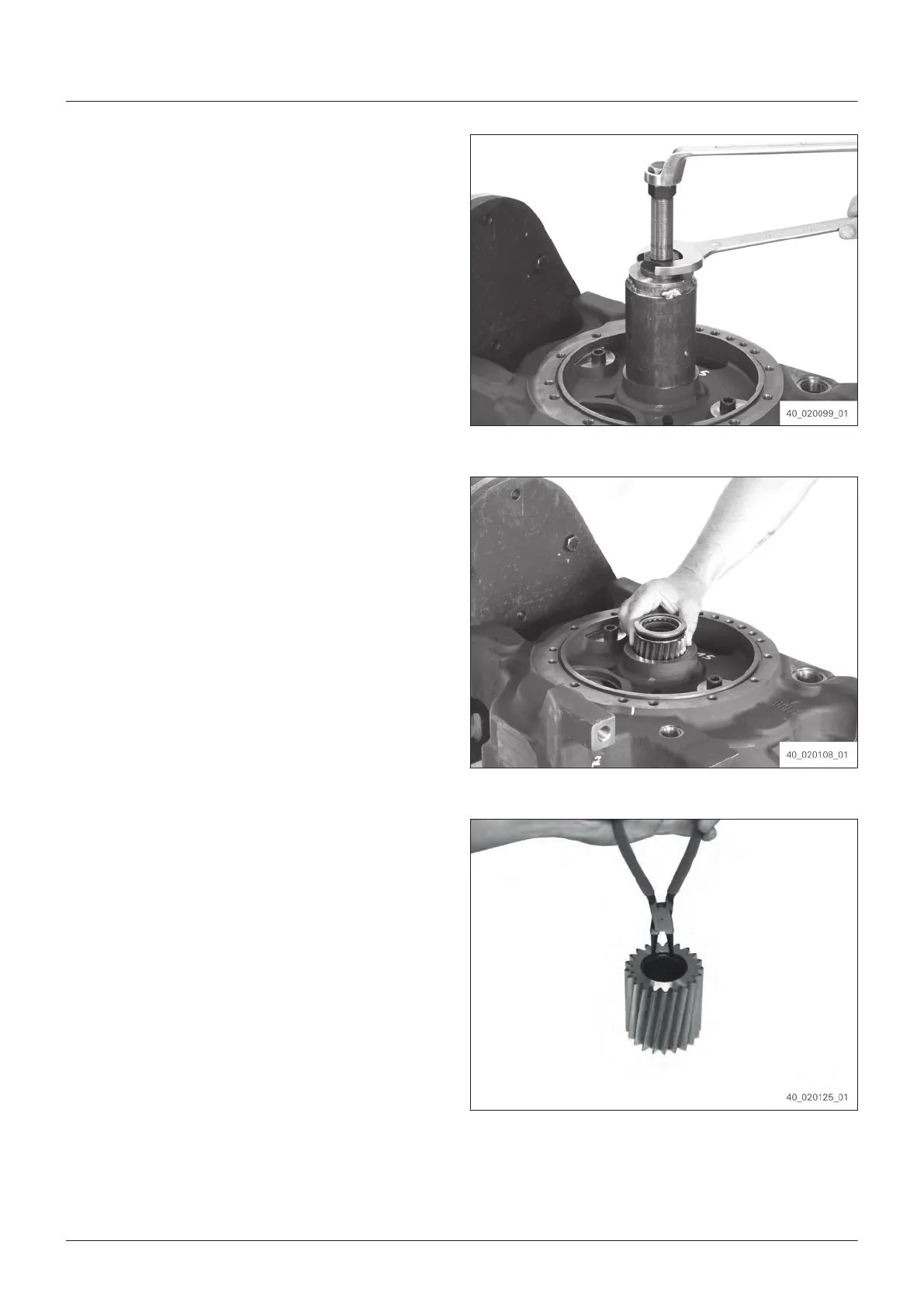 40_020099_01

40_020108_01

40_020125_01