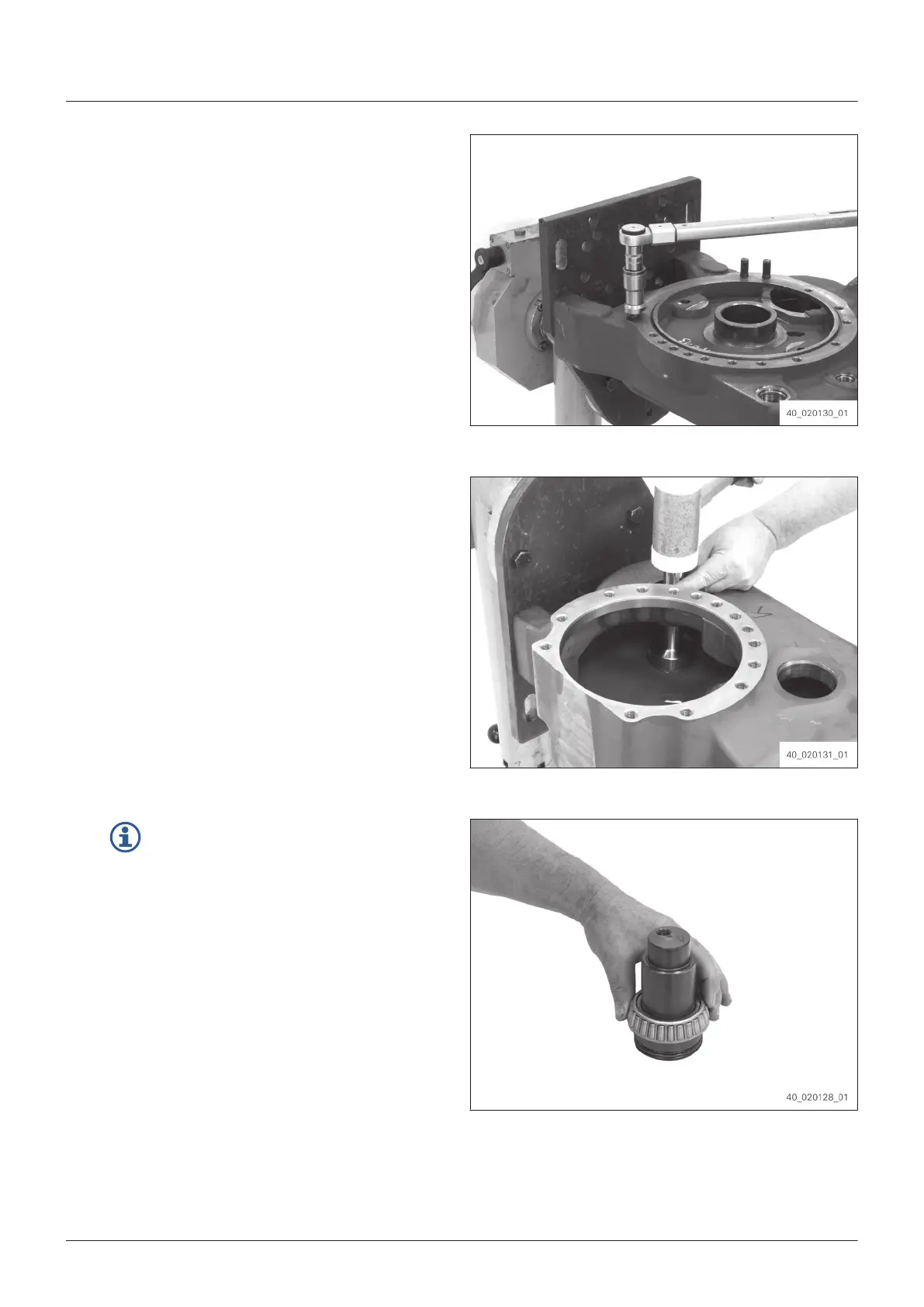 40_020130_01

40_020131_01

40_020128_01