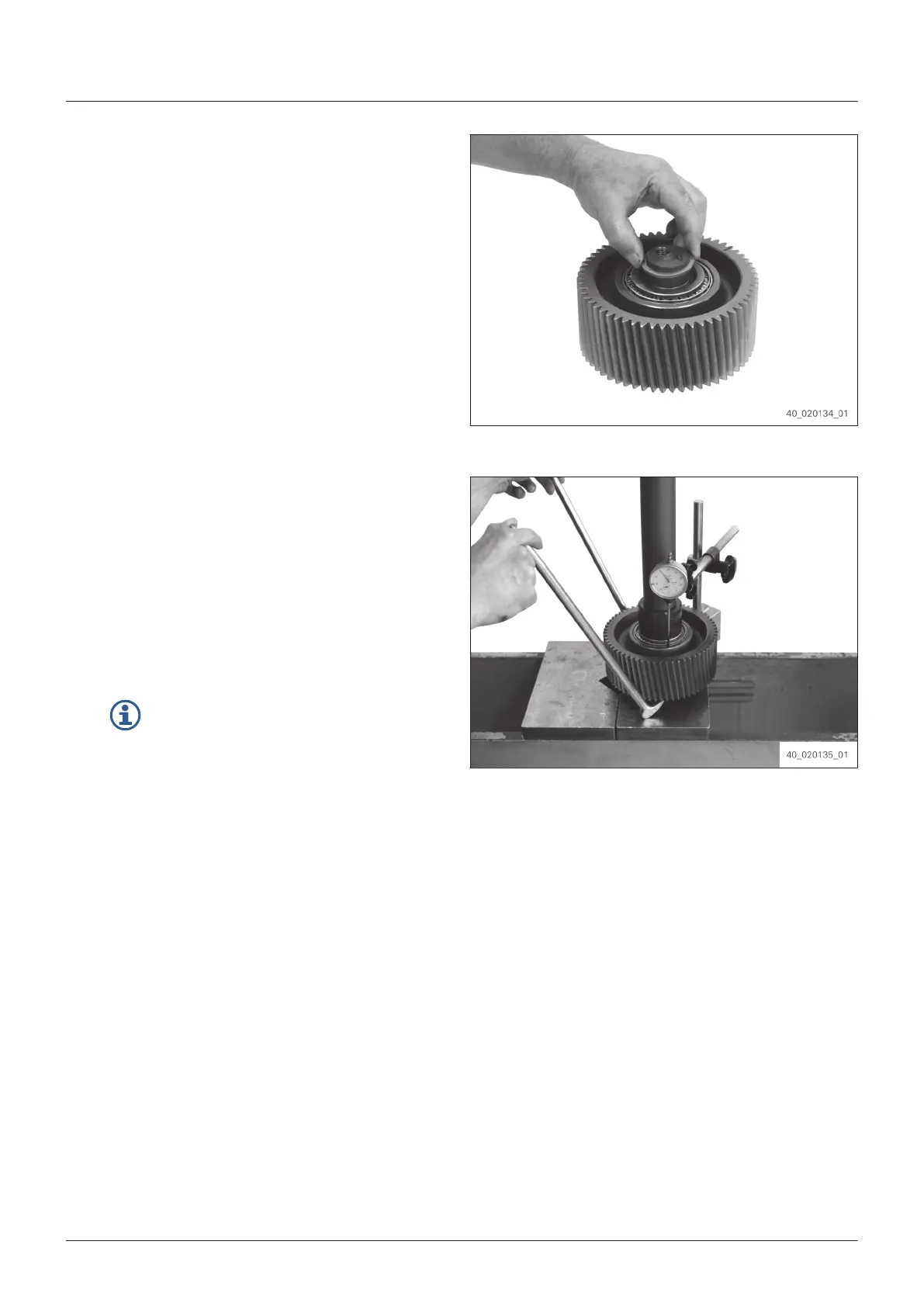 40_020134_01

40_020135_01