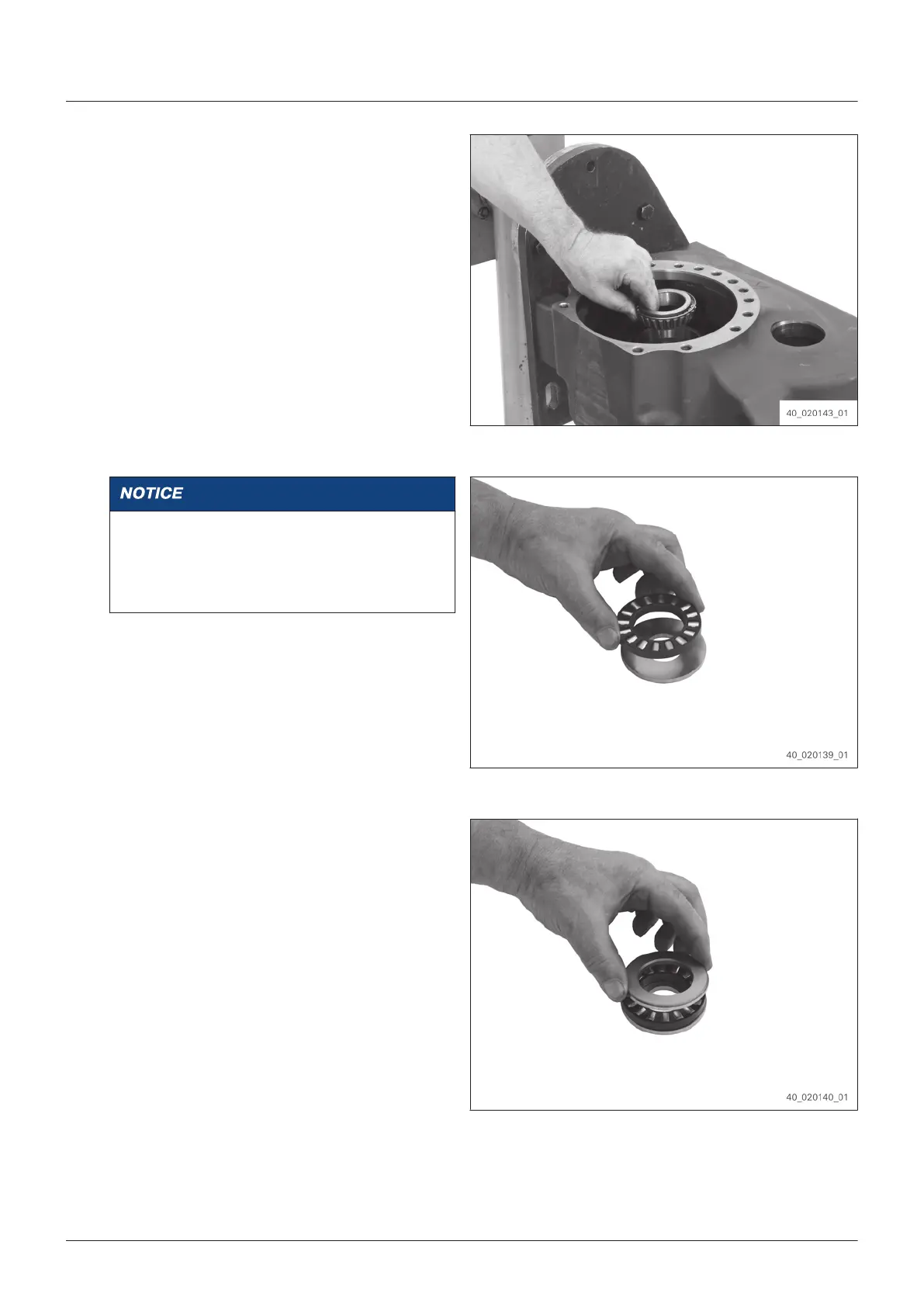 40_020143_01

NOTICE

40_020139_01

40_020140_01