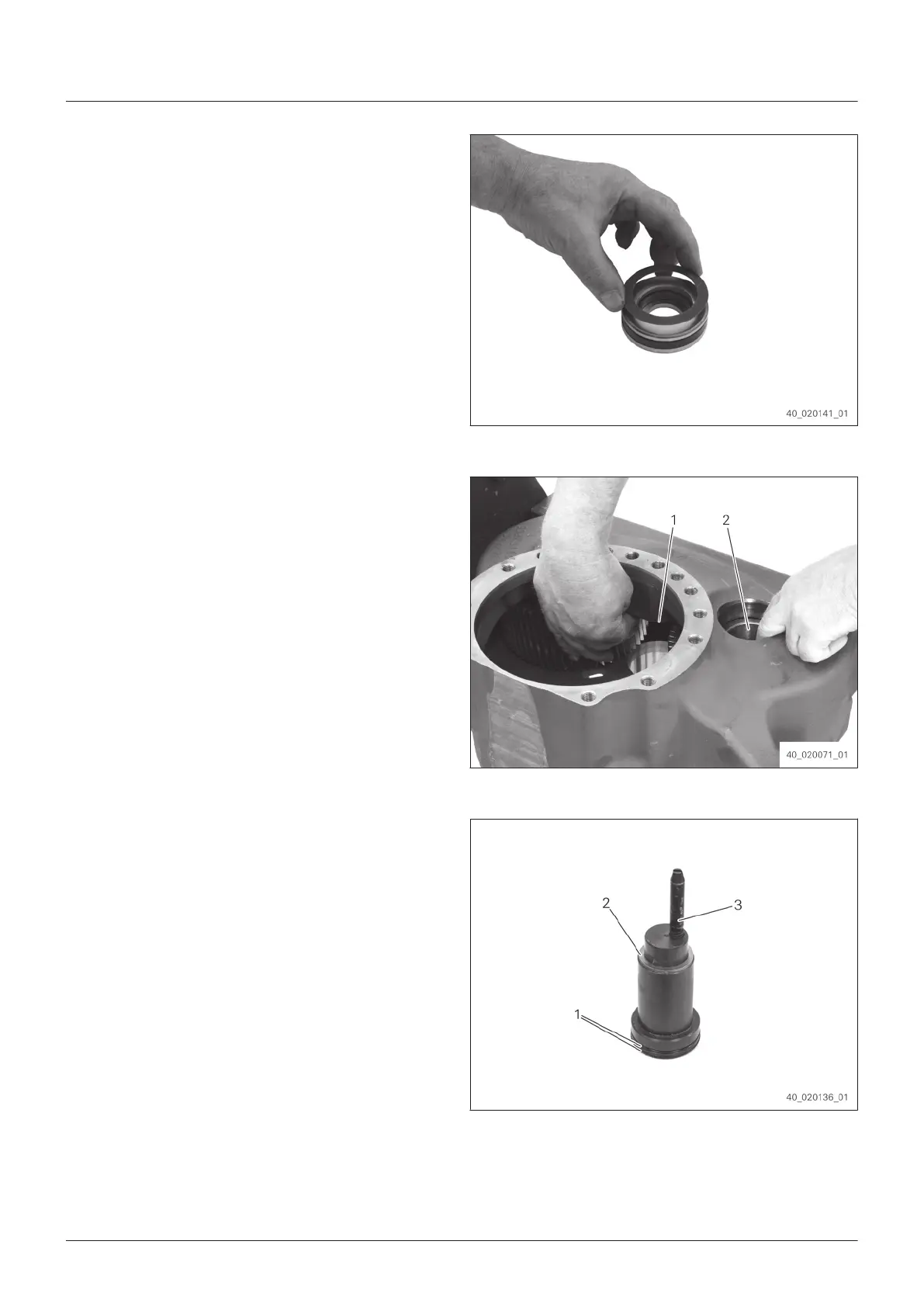 40_020141_01

1

2

40_020071_01

2

3

1

40_020136_01