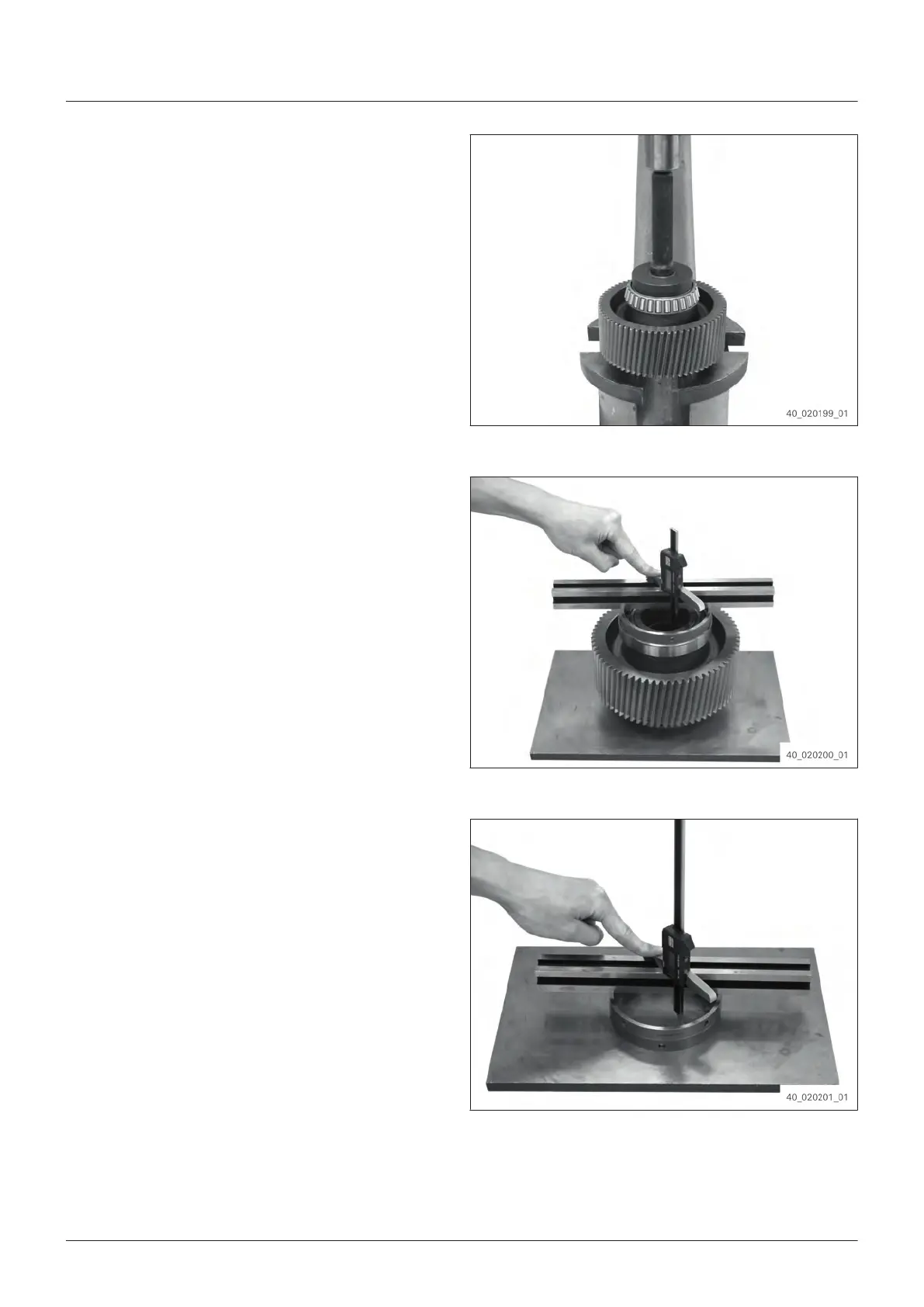 40_020199_01

40_020200_01

40_020201_01