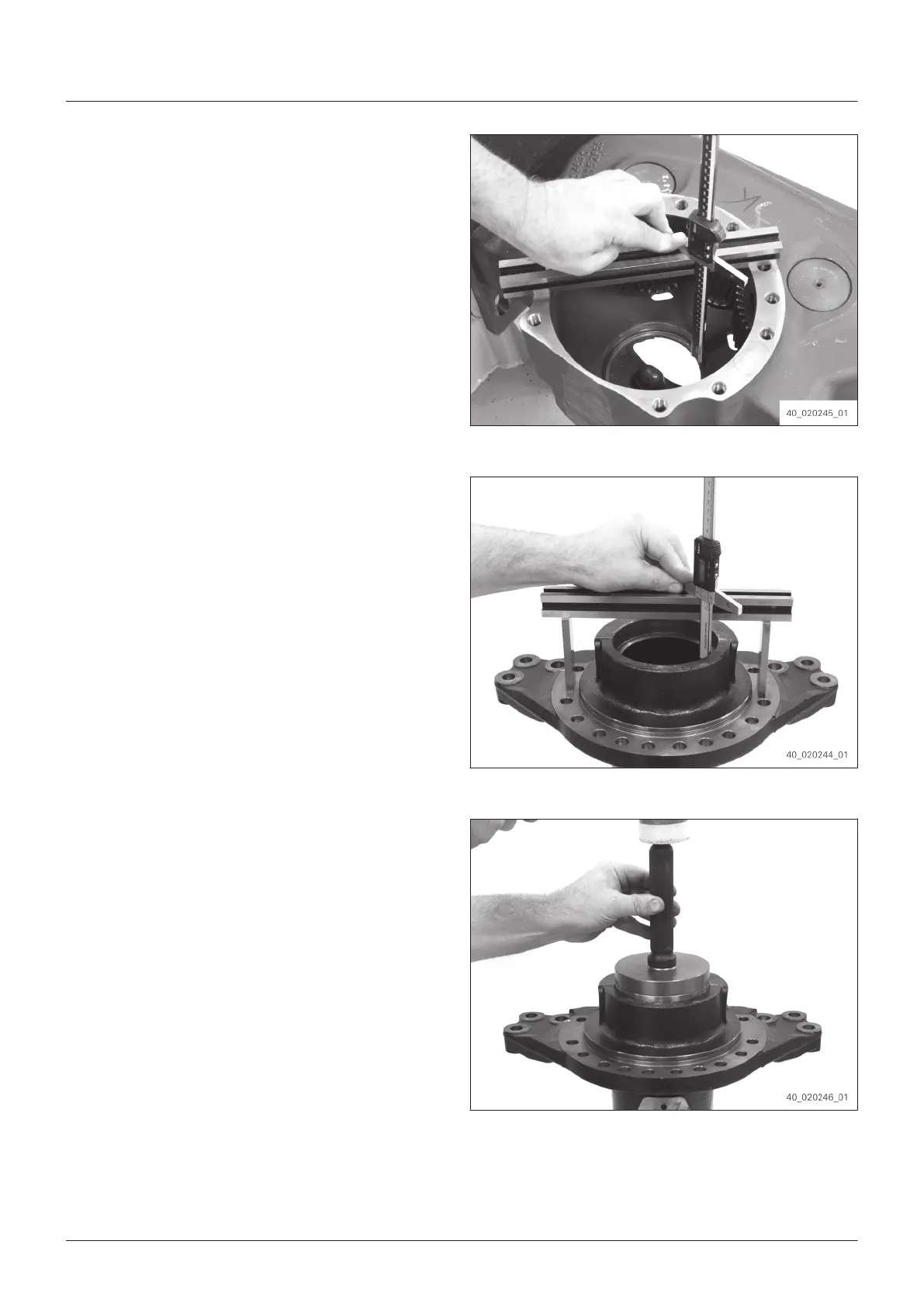 40_020245_01

40_020244_01

40_020246_01